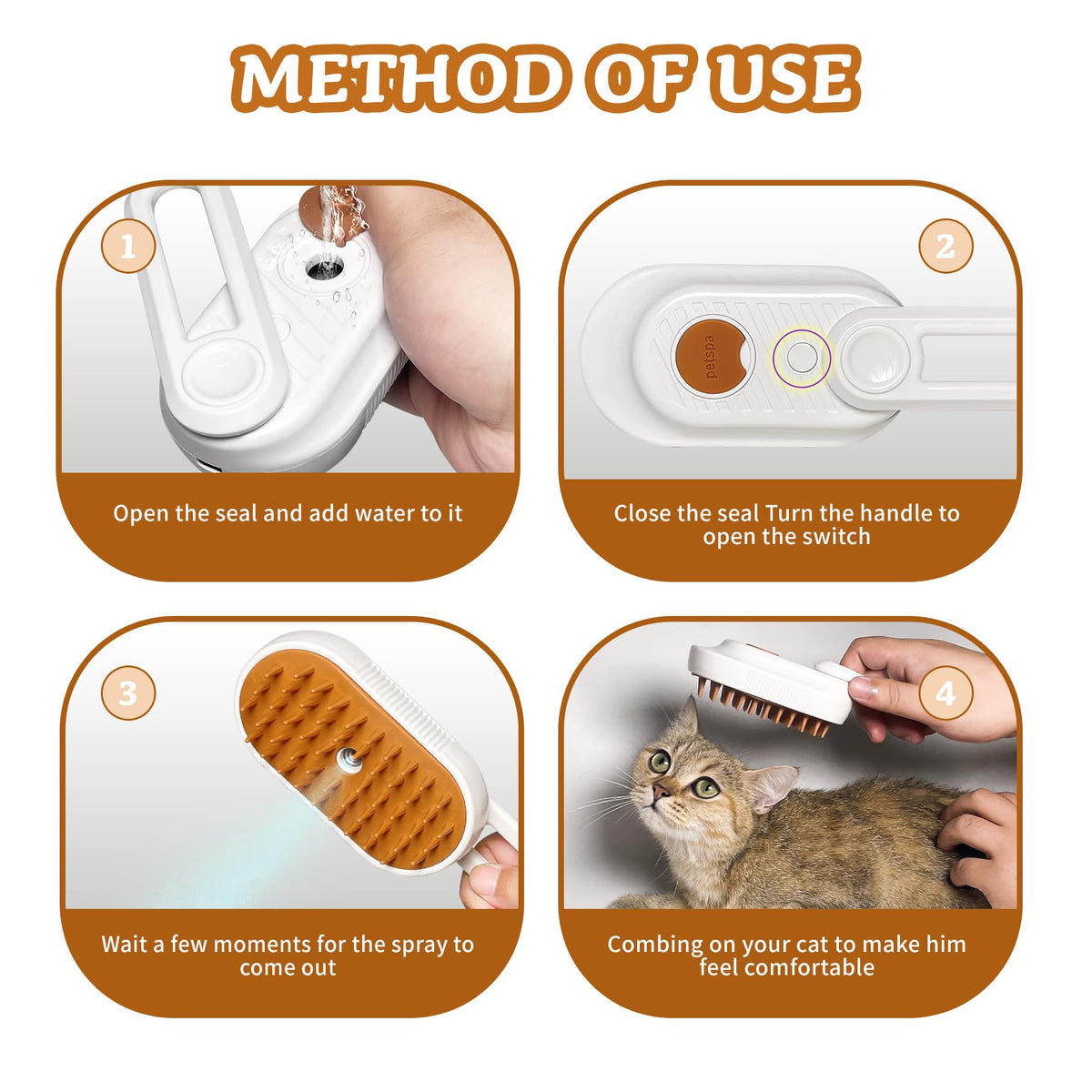 METHOD OF USE

1

Open the seal and add water to it

2

petspa

Close the seal Turn the handle to open the switch

3

Wait a few moments for the spray to come out

4

Combing on your cat to make him feel comfortable