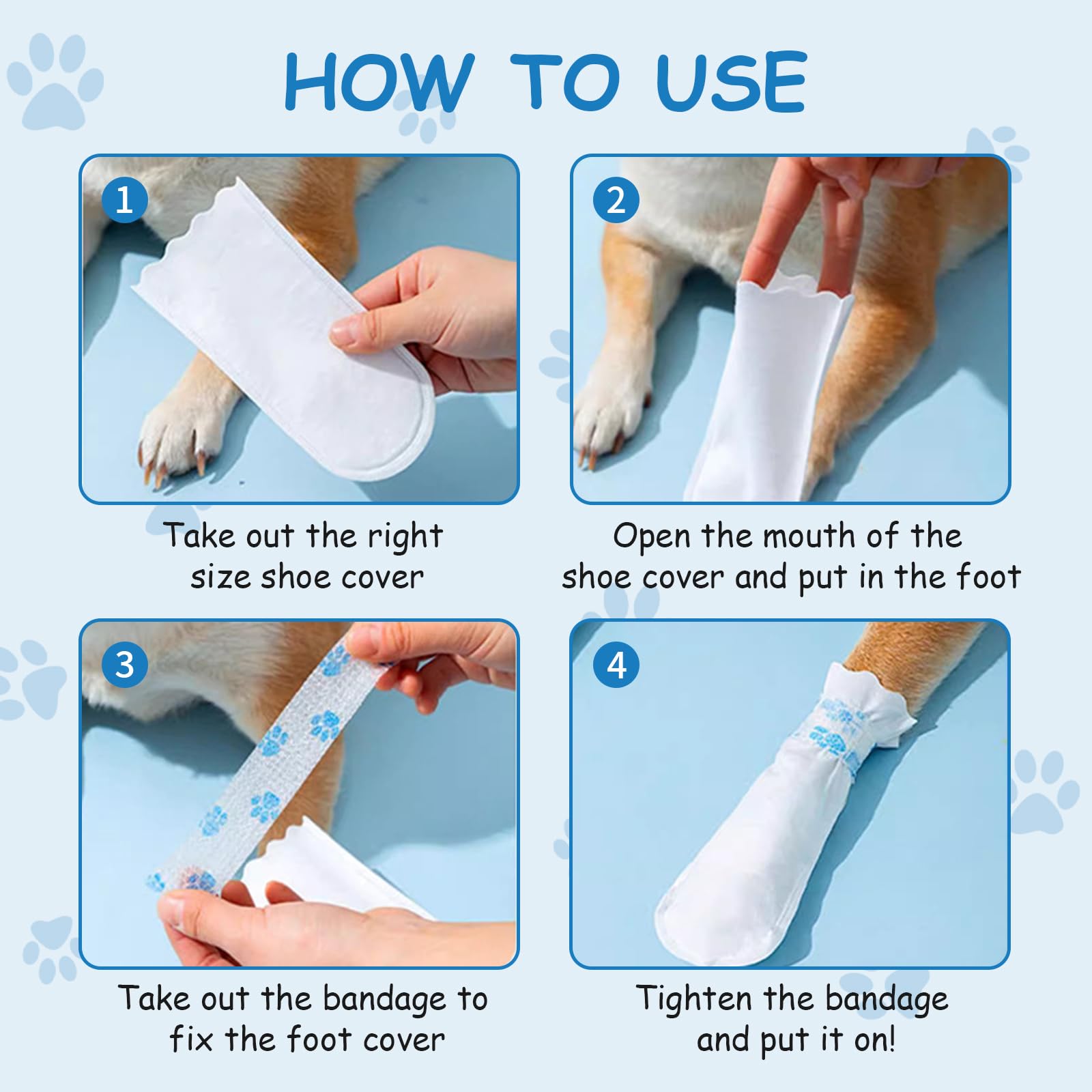 HOW TO USE

1

Take out the right size shoe cover

2

Open the mouth of the shoe cover and put in the foot

3

Take out the bandage to fix the foot cover

4

Tighten the bandage and put it on!