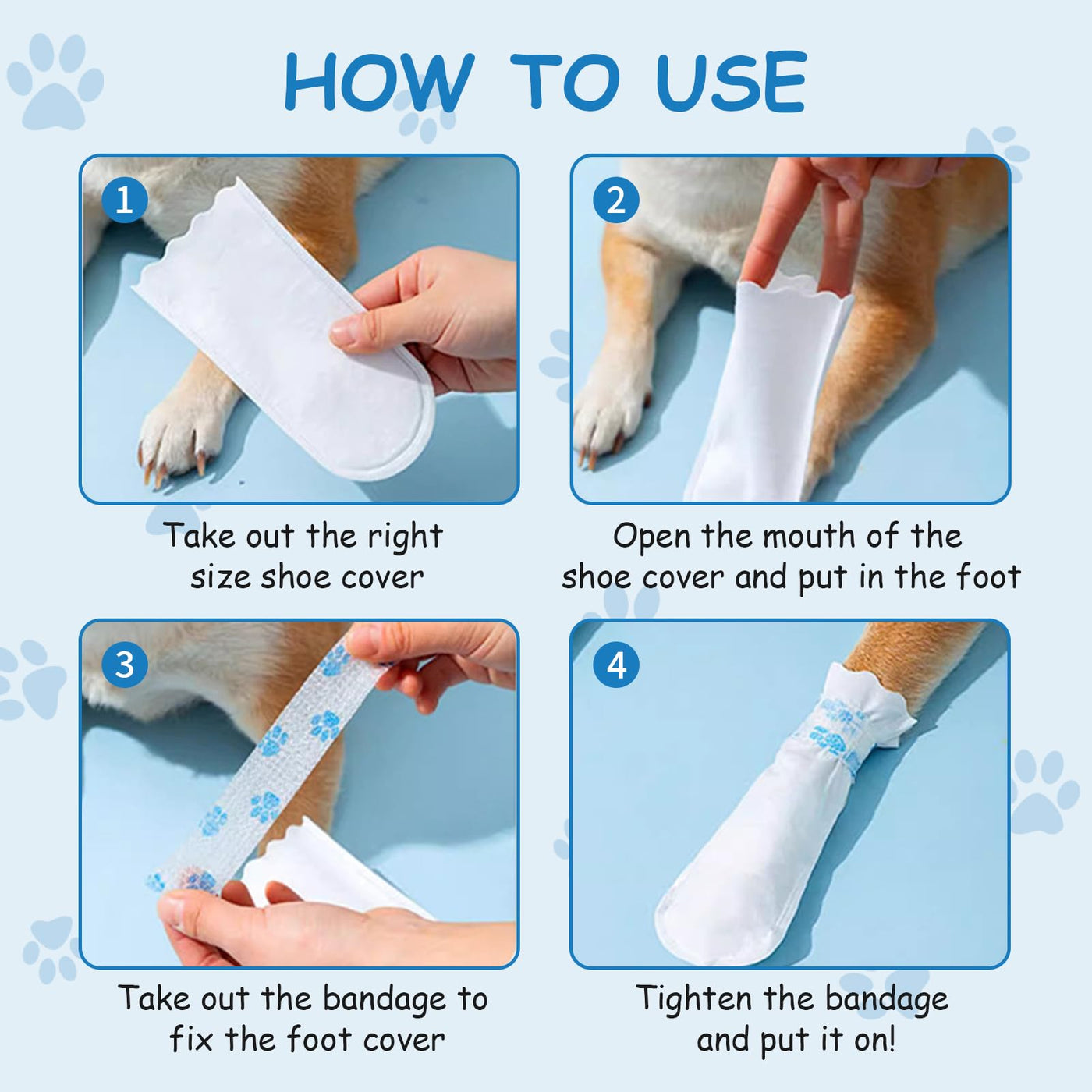 HOW TO USE

1

Take out the right size shoe cover

2

Open the mouth of the shoe cover and put in the foot

3

Take out the bandage to fix the foot cover

4

Tighten the bandage and put it on!