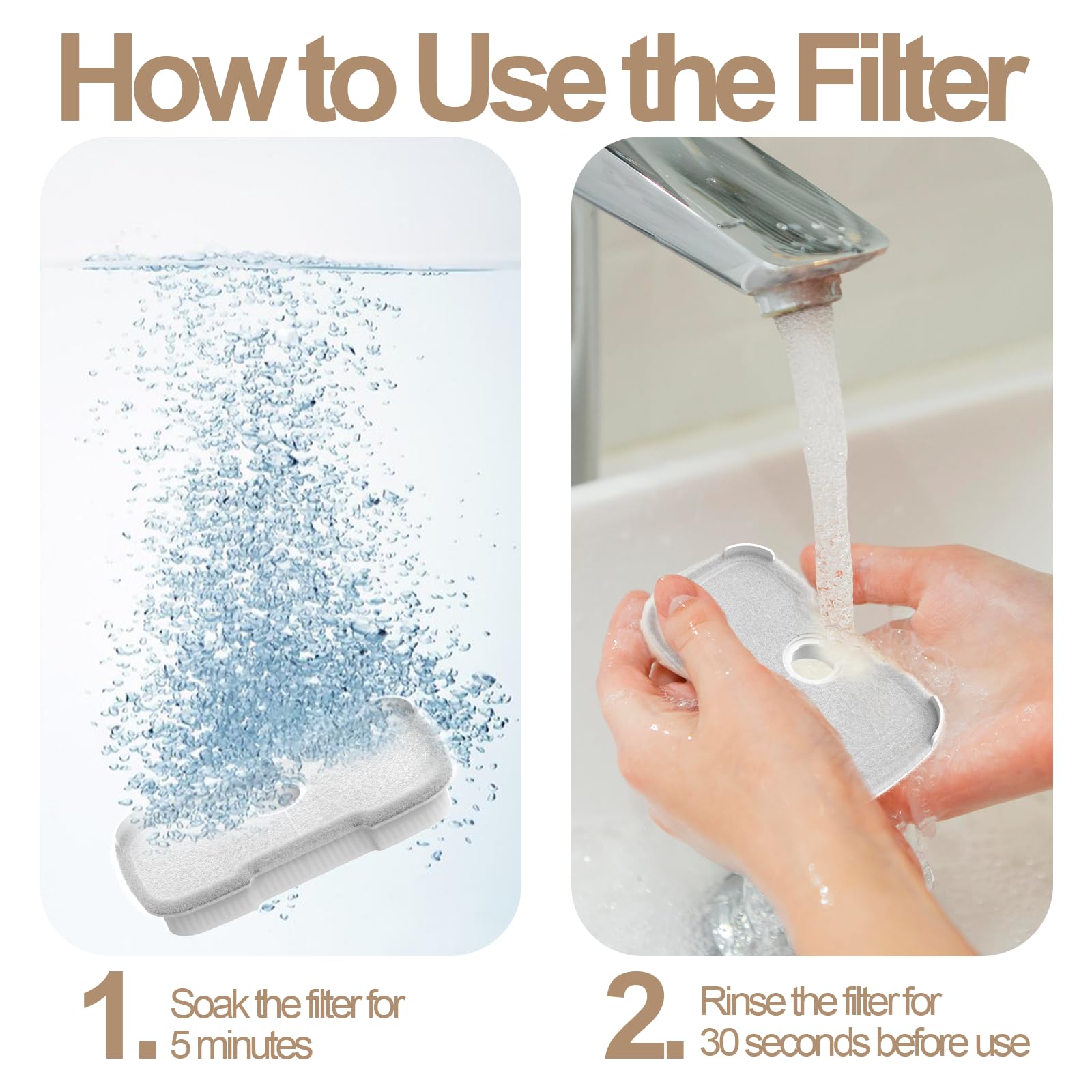 How to Use the Filter

1. Soak the filter for 5 minutes

2. Rinse the filter for 30 seconds before use