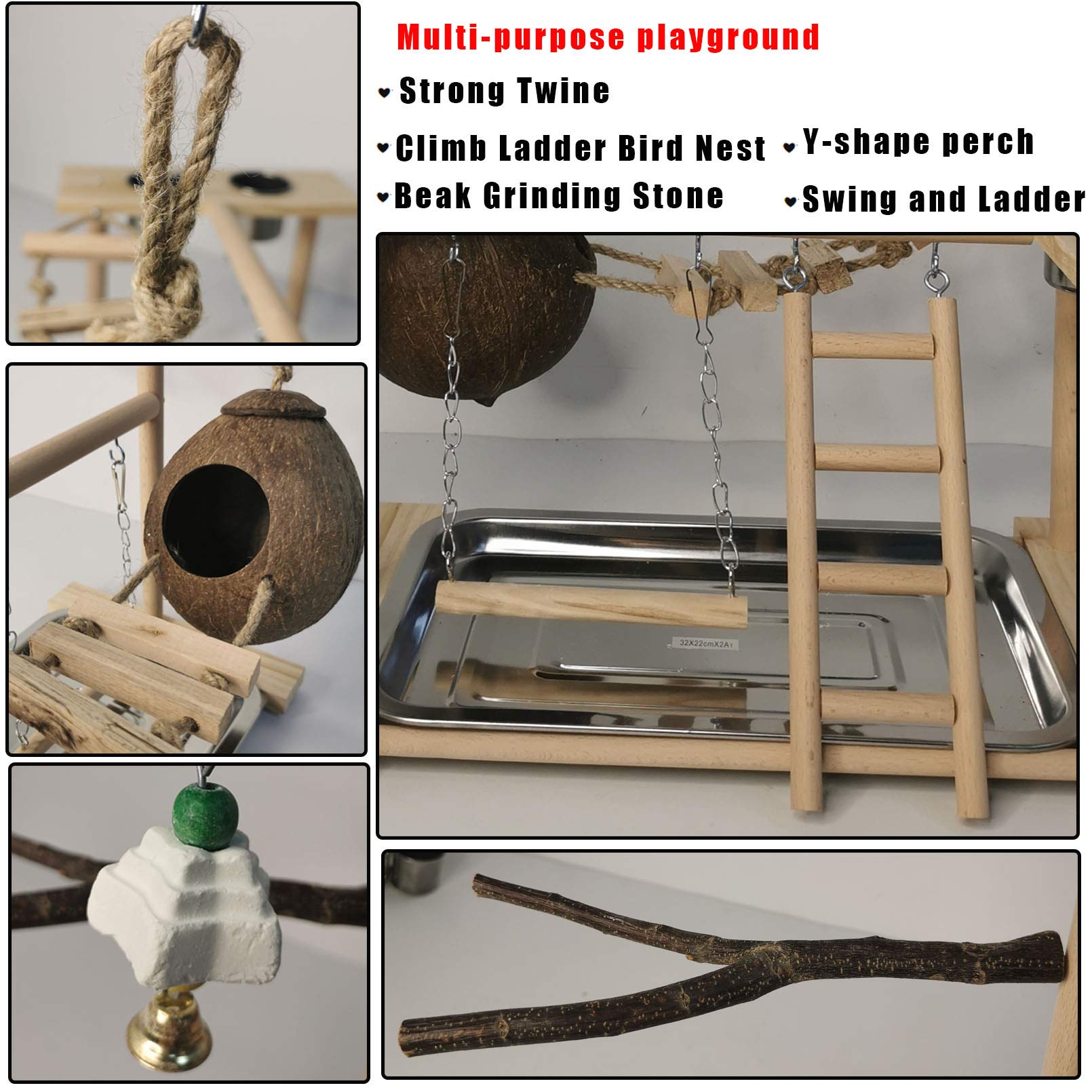 Multi-purpose playground

Strong Twine

Climb Ladder Bird Nest

Y-shape perch

Beak Grinding Stone

Swing and Ladder

32X22cmX2A1