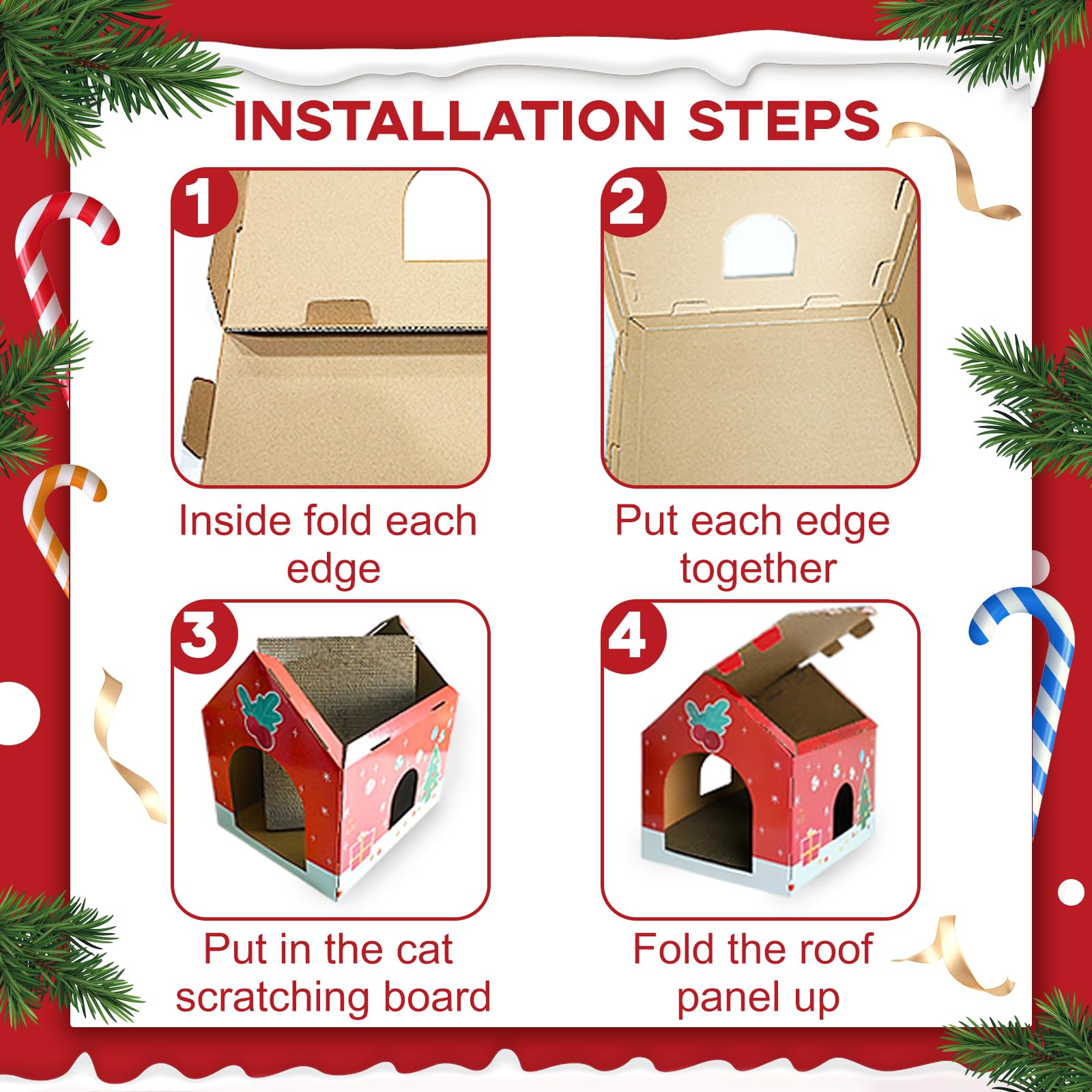 INSTALLATION STEPS

1

Inside fold each edge

2

Put each edge together

3

Put in the cat scratching board

4

Fold the roof panel up