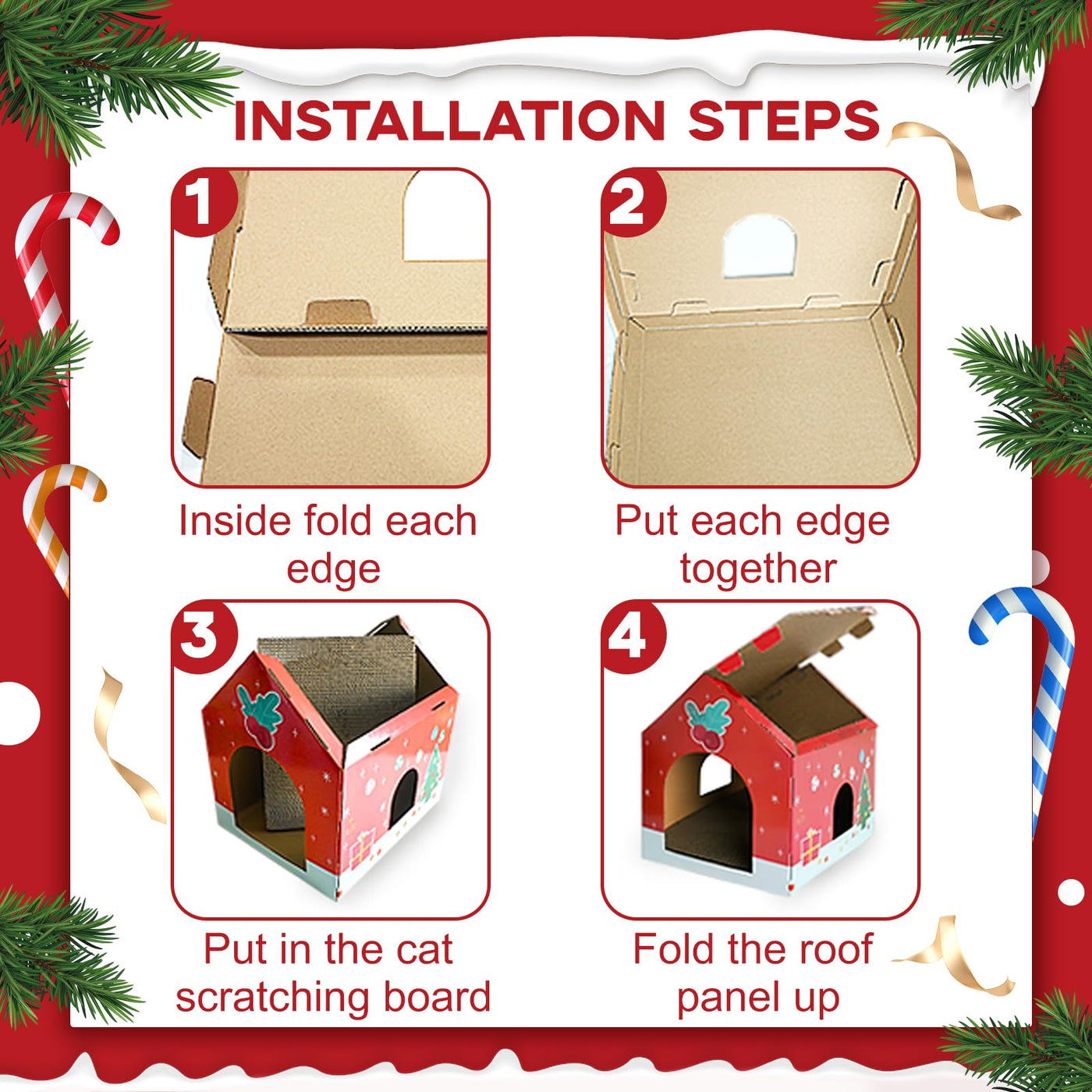 INSTALLATION STEPS

1

Inside fold each edge

2

Put each edge together

3

Put in the cat scratching board

4

Fold the roof panel up