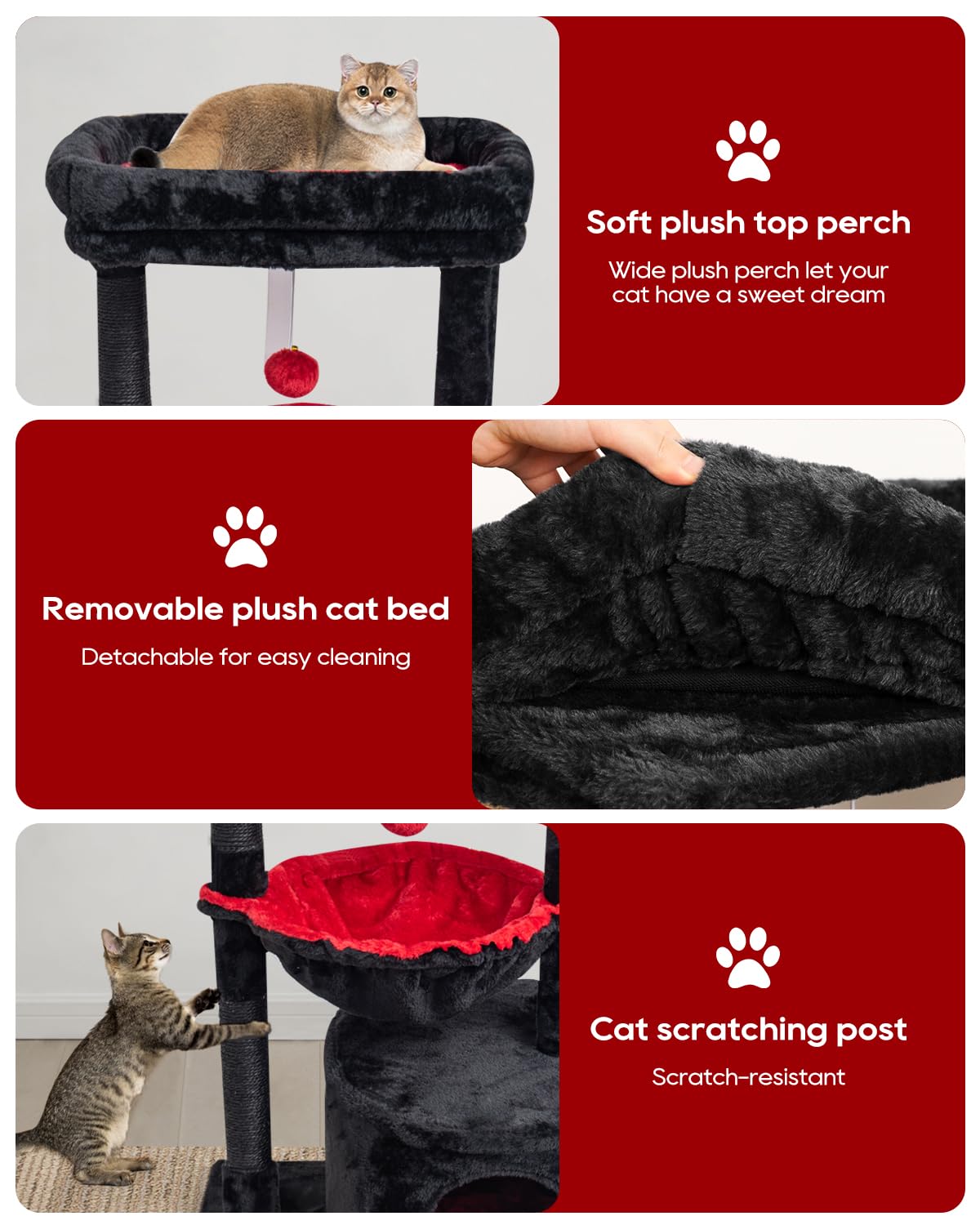 Soft plush top perch

Wide plush perch let your cat have a sweet dream

Removable plush cat bed

Detachable for easy cleaning

Cat scratching post

Scratch-resistant