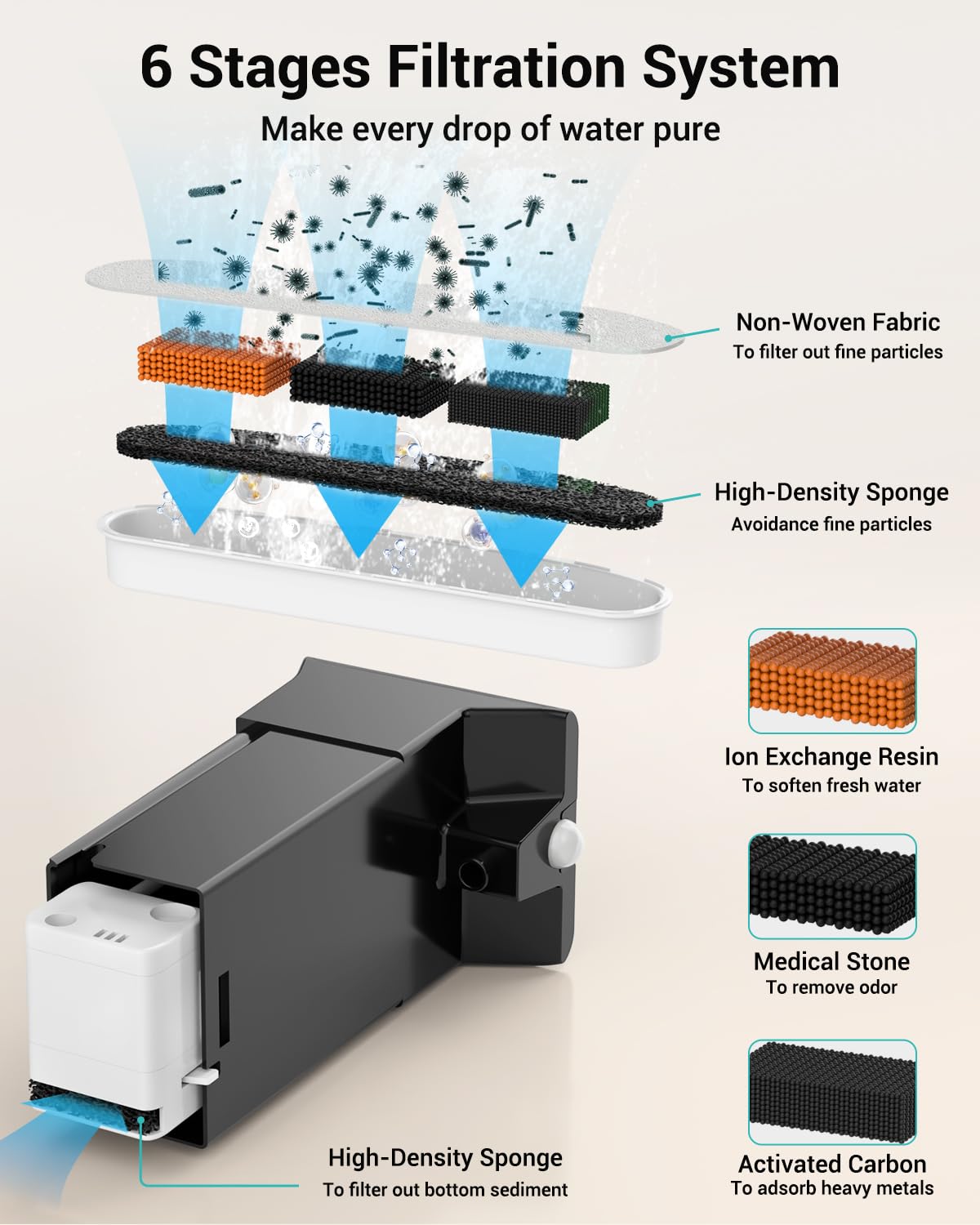 6 Stages Filtration System

Make every drop of water pure

Non-Woven Fabric
To filter out fine particles

High-Density Sponge
Avoidance fine particles

Ion Exchange Resin
To soften fresh water

Medical Stone
To remove odor

Activated Carbon
To adsorb heavy metals

High-Density Sponge
To filter out bottom sediment