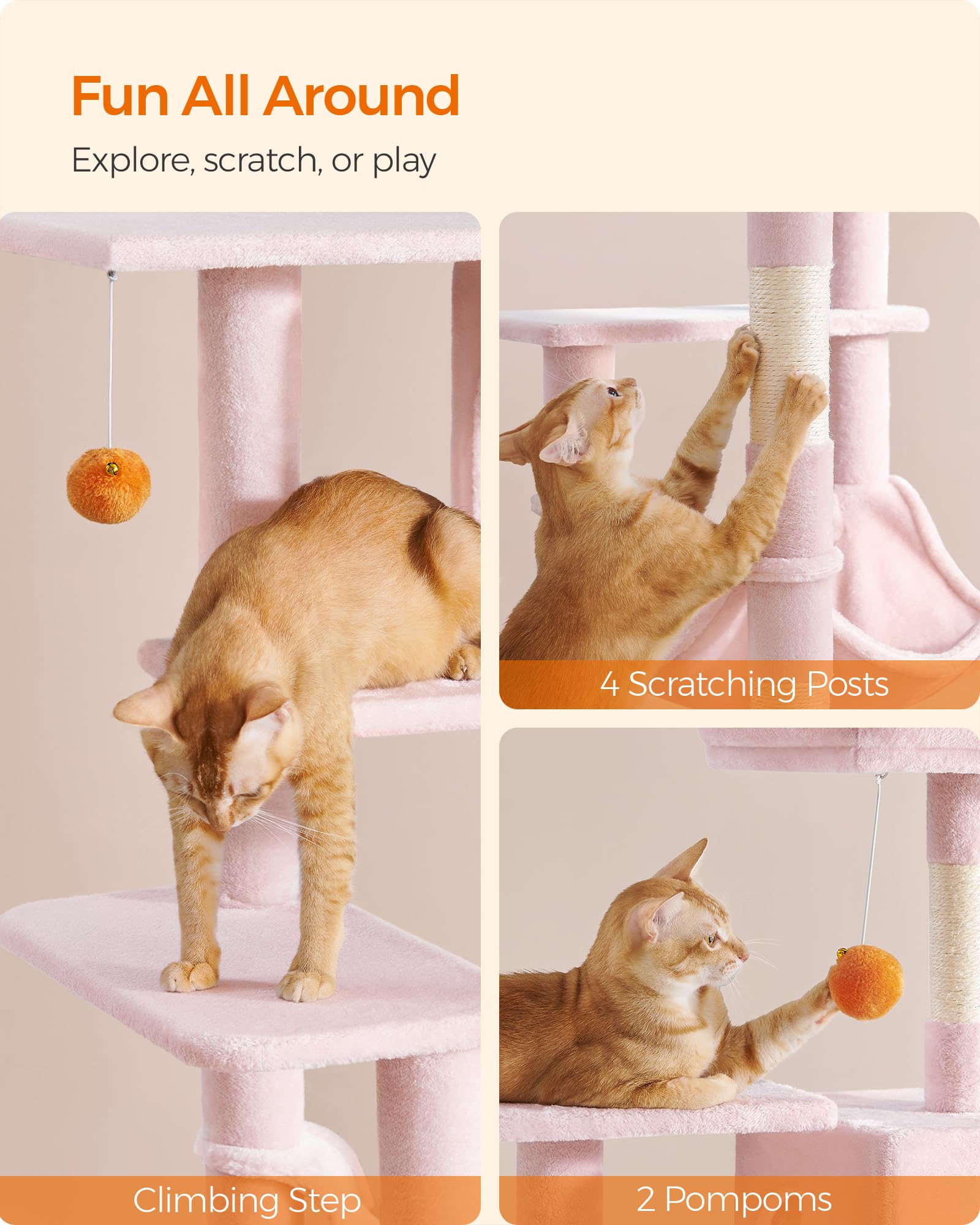 Fun All Around

Explore, scratch, or play

4 Scratching Posts

Climbing Step

2 Pompoms