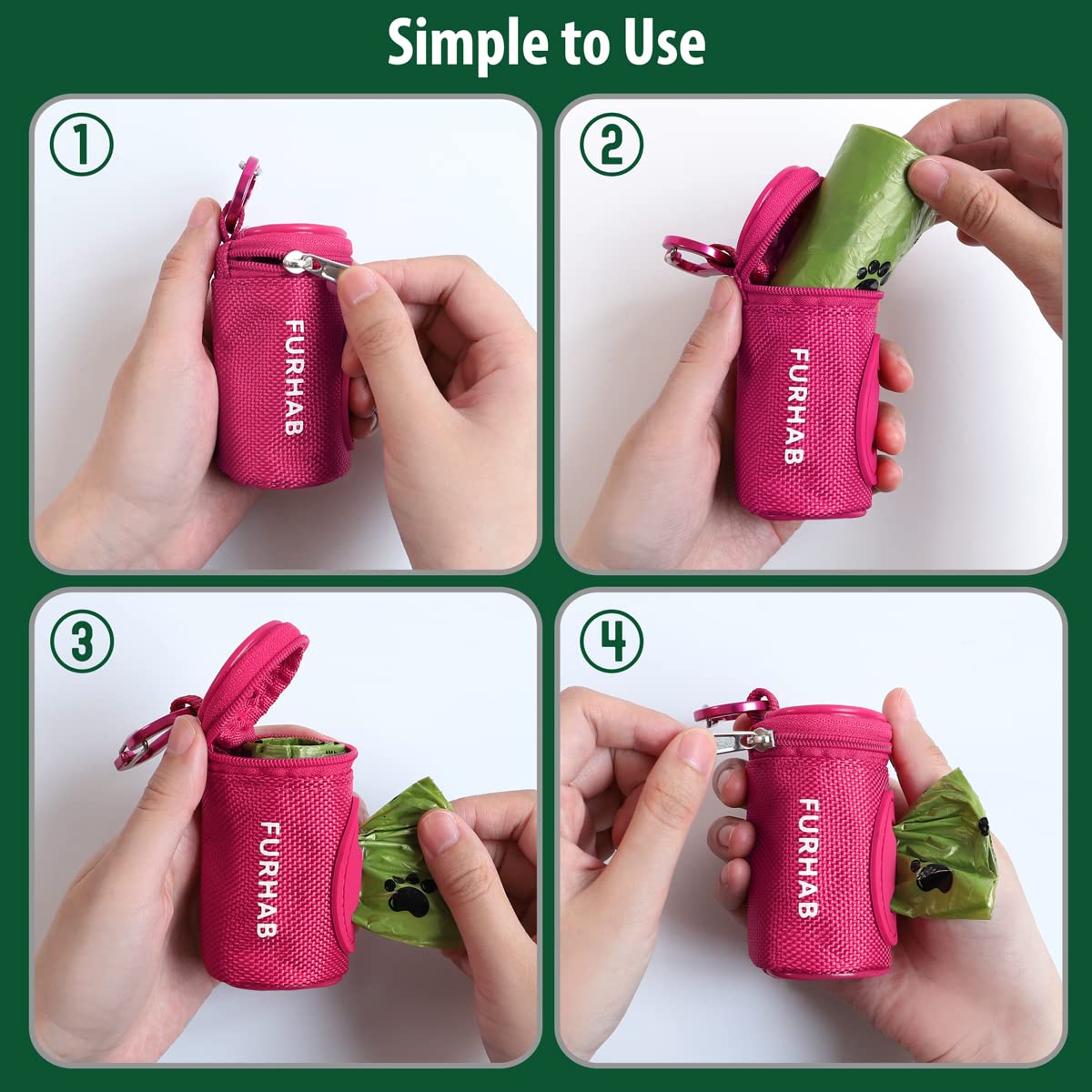 Simple to Use

1

FURHAB

2

FURHAB

3

FURHAB

4

FURHAB