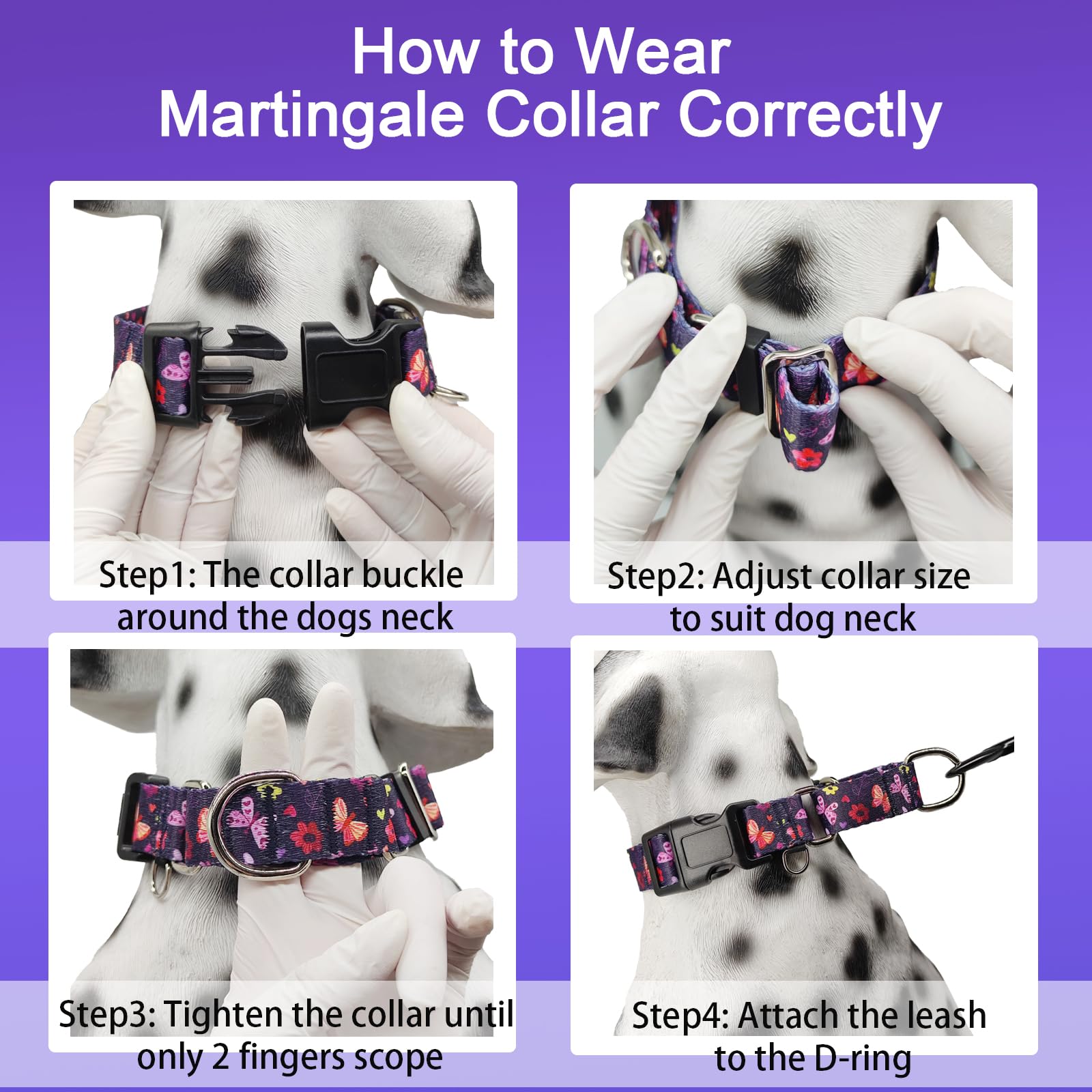 How to Wear
Martingale Collar Correctly

Step1: The collar buckle around the dogs neck

Step2: Adjust collar size to suit dog neck

Step3: Tighten the collar until only 2 fingers scope

Step4: Attach the leash to the D-ring