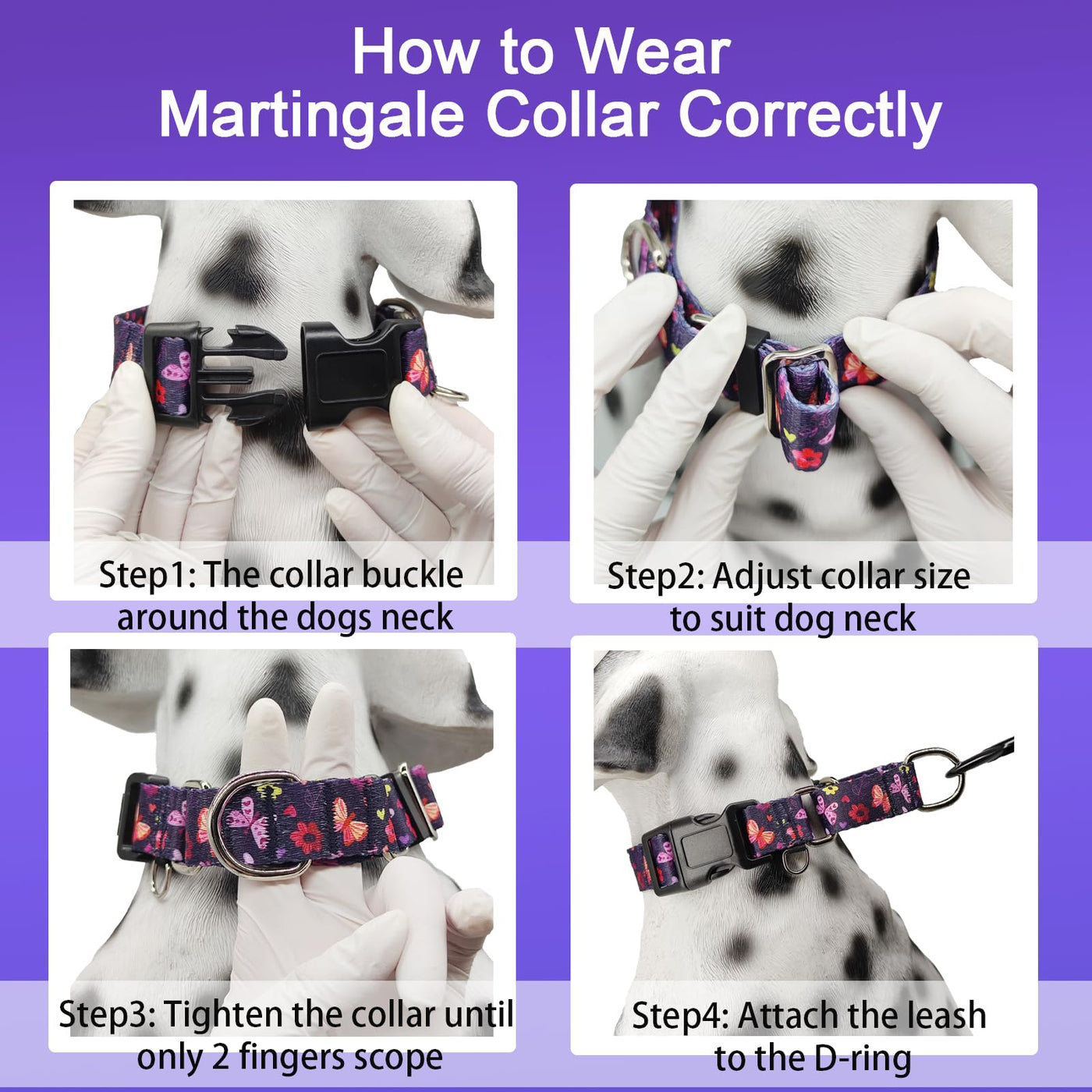 How to Wear Martingale Collar Correctly

Step1: The collar buckle around the dogs neck

Step2: Adjust collar size to suit dog neck

Step3: Tighten the collar until only 2 fingers scope

Step4: Attach the leash to the D-ring