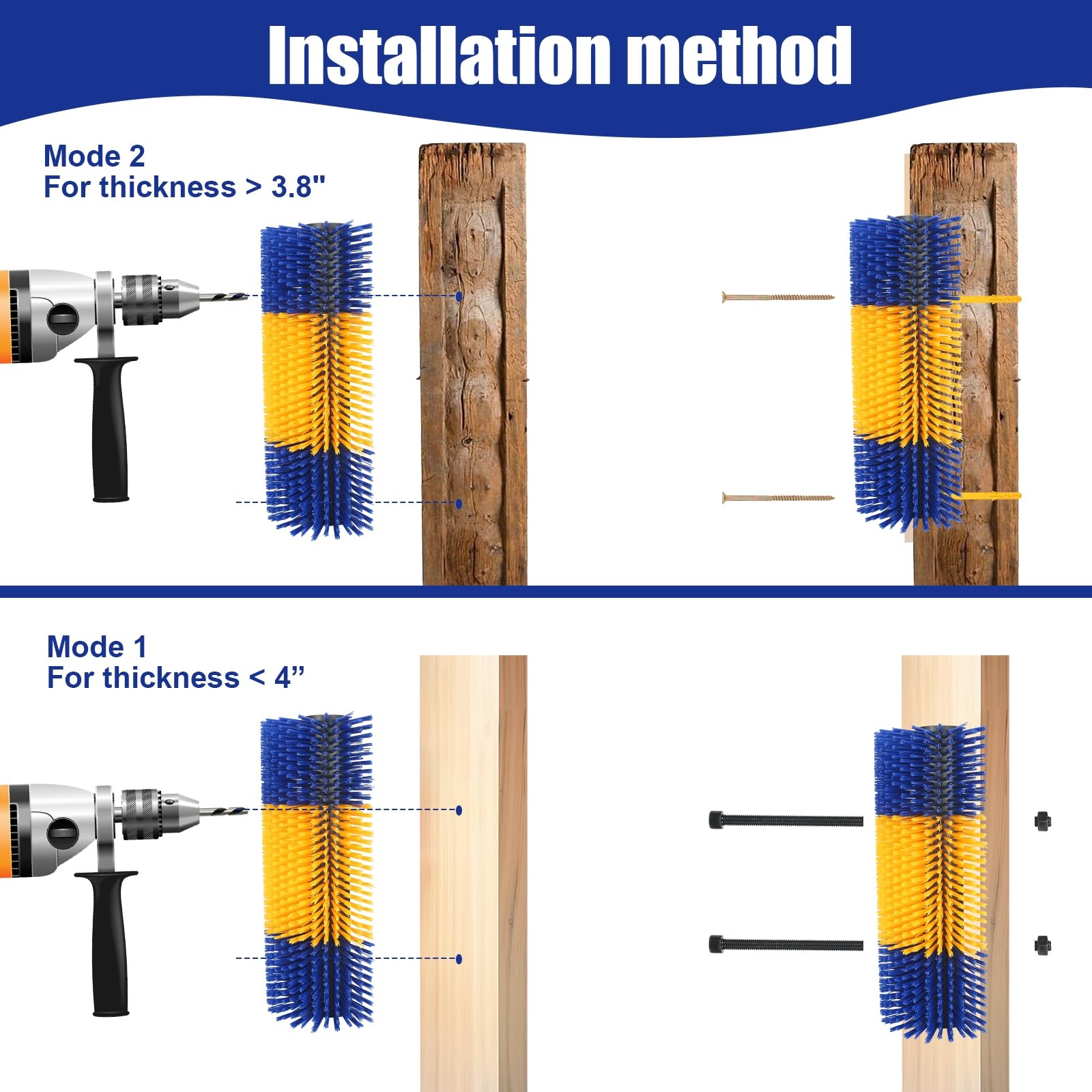 Installation method

Mode 2
For thickness > 3.8"

Mode 1
For thickness < 4”