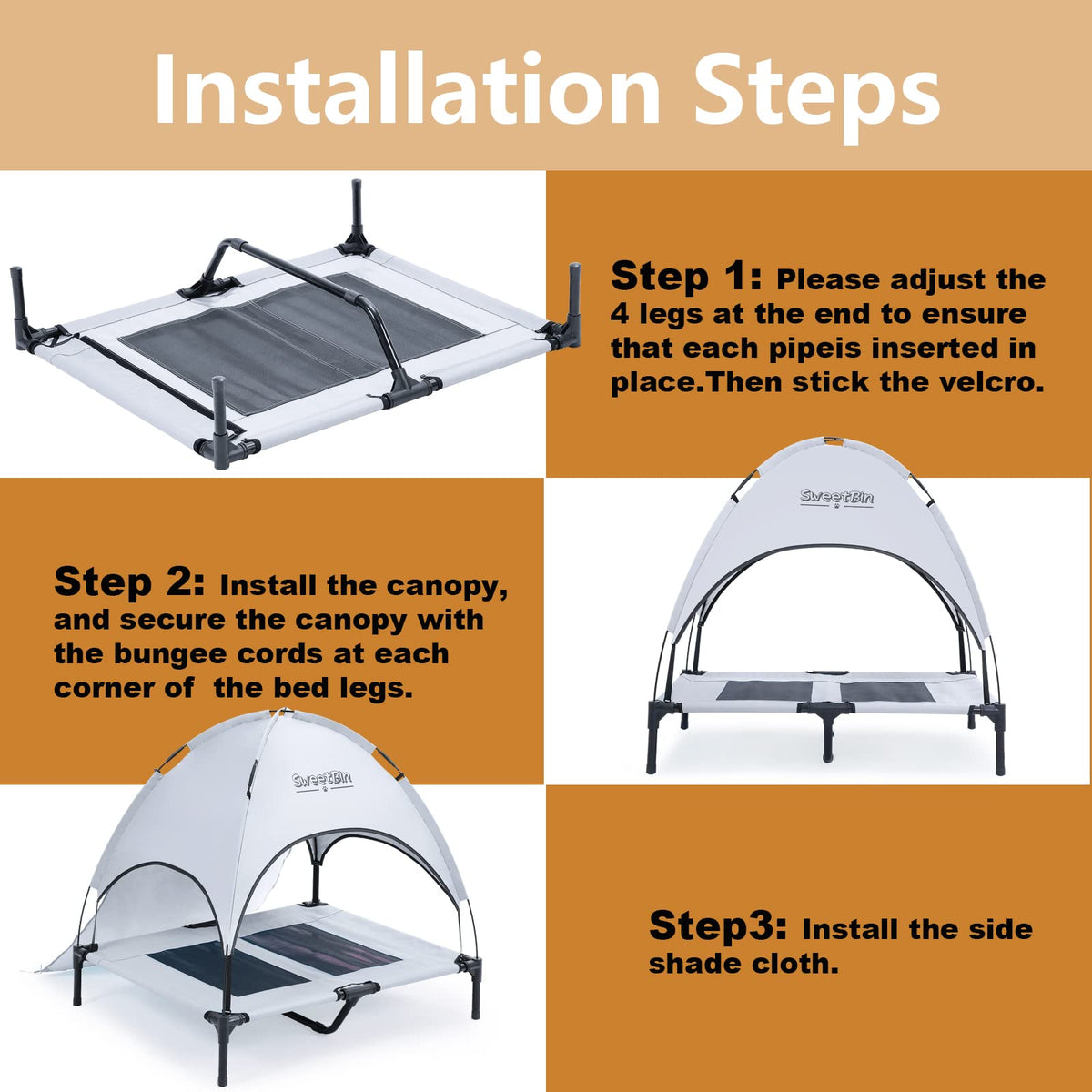 Installation Steps

Step 1: Please adjust the 4 legs at the end to ensure that each pipeis inserted in place.Then stick the velcro.

SweetBin

Step 2: Install the canopy, and secure the canopy with the bungee cords at each corner of  the bed legs.

SweetBin

Step3: Install the side shade cloth.