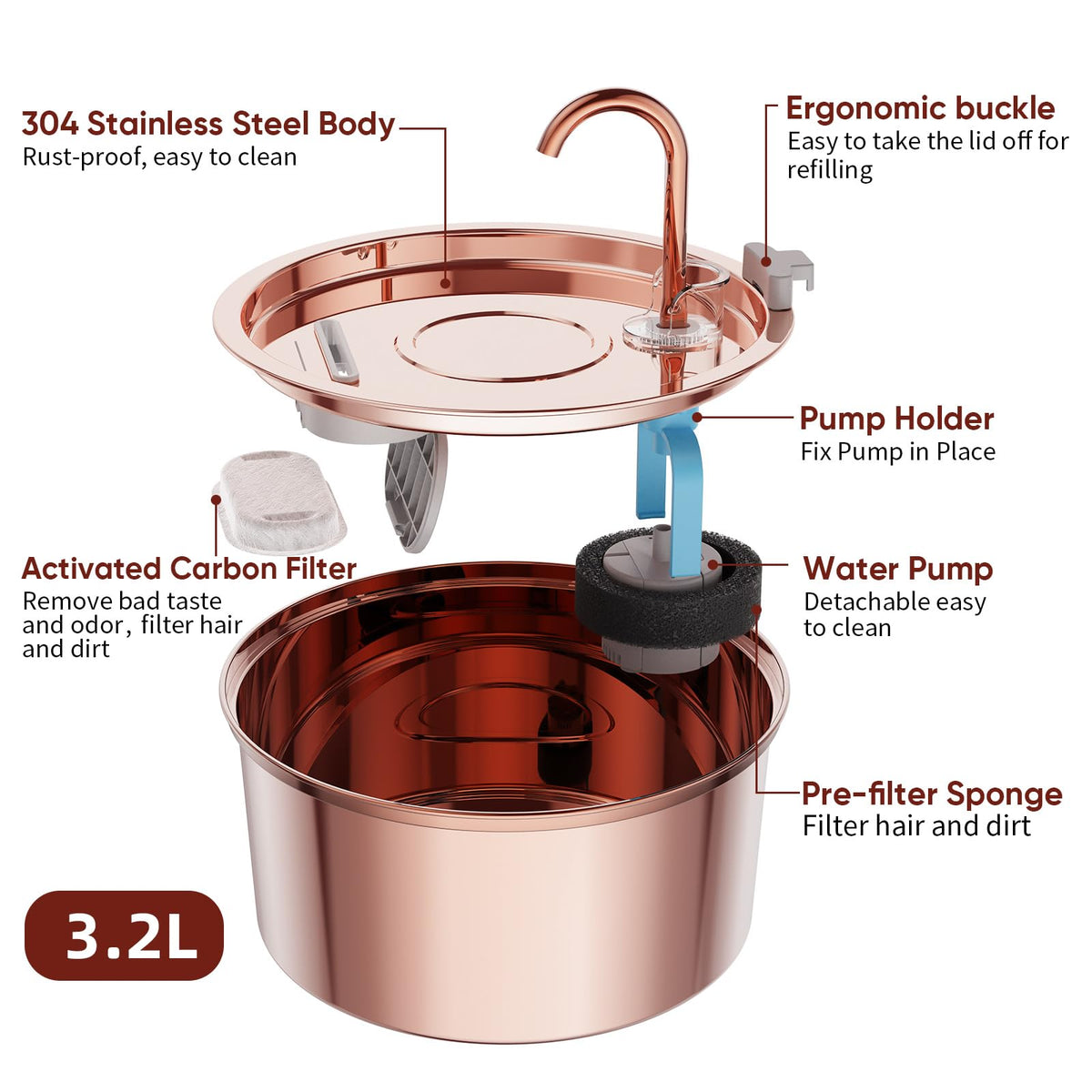 304 Stainless Steel Body
Rust-proof, easy to clean

Ergonomic buckle
Easy to take the lid off for refilling

Pump Holder
Fix Pump in Place

Activated Carbon Filter
Remove bad taste and odor, filter hair and dirt

Water Pump
Detachable easy to clean

Pre-filter Sponge
Filter hair and dirt

3.2L