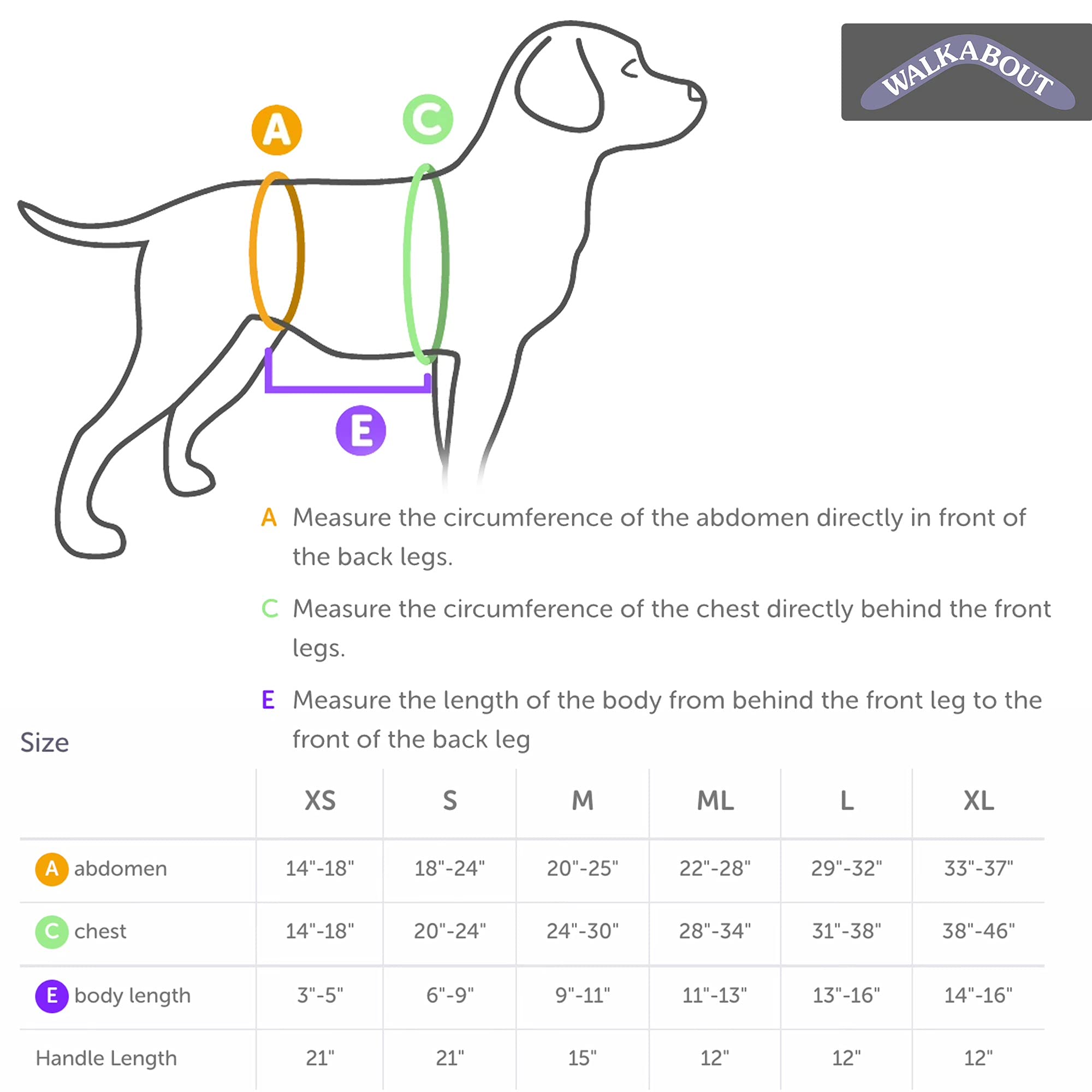 WALKABOUT

A

C

E

A Measure the circumference of the abdomen directly in front of the back legs.

C Measure the circumference of the chest directly behind the front legs.

E Measure the length of the body from behind the front leg to the front of the back leg

Size

| | XS | S | M | ML | L | XL |
|---|---|---|---|---|---|---|
| A abdomen | 14"-18" | 18"-24" | 20"-25" | 22"-28" | 29"-32" | 33"-37" |
| C chest | 14"-18" | 20"-24" | 24"-30" | 28"-34" | 31"-38" | 38"-46" |
| E body length | 3"-5" | 6"-9" | 9"-11" | 11"-13" | 13"-16" | 14"-16" |
| Handle Length | 21" | 21" | 15" | 12" | 12" | 12" |