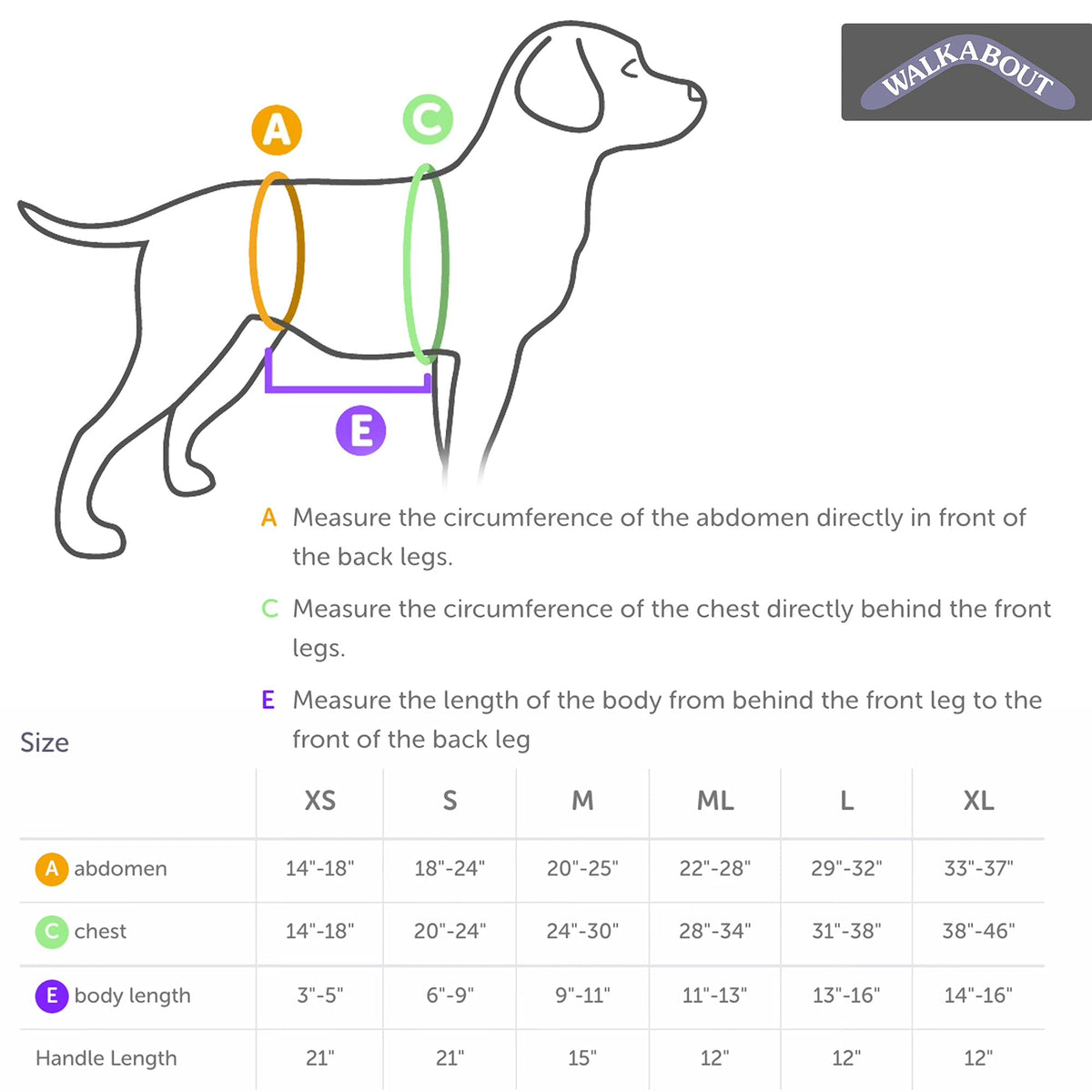 WALKABOUT

A

C

E

A Measure the circumference of the abdomen directly in front of the back legs.

C Measure the circumference of the chest directly behind the front legs.

E Measure the length of the body from behind the front leg to the front of the back leg

Size

| | XS | S | M | ML | L | XL |
|---|---|---|---|---|---|---|
| A abdomen | 14"-18" | 18"-24" | 20"-25" | 22"-28" | 29"-32" | 33"-37" |
| C chest | 14"-18" | 20"-24" | 24"-30" | 28"-34" | 31"-38" | 38"-46" |
| E body length | 3"-5" | 6"-9" | 9"-11" | 11"-13" | 13"-16" | 14"-16" |
| Handle Length | 21" | 21" | 15" | 12" | 12" | 12" |