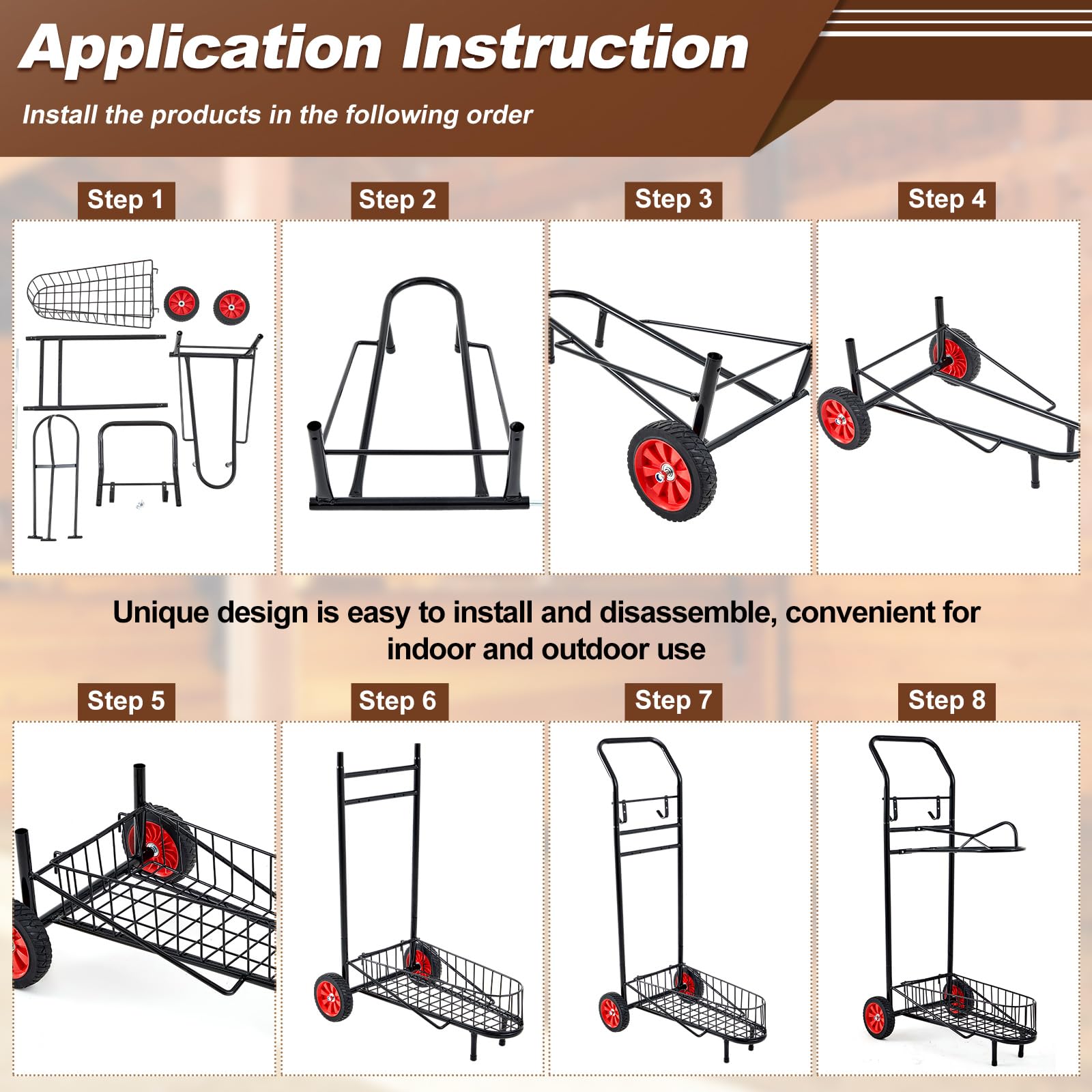 Application Instruction

Install the products in the following order

Step 1

Step 2

Step 3

Step 4

Unique design is easy to install and disassemble, convenient for indoor and outdoor use

Step 5

Step 6

Step 7

Step 8