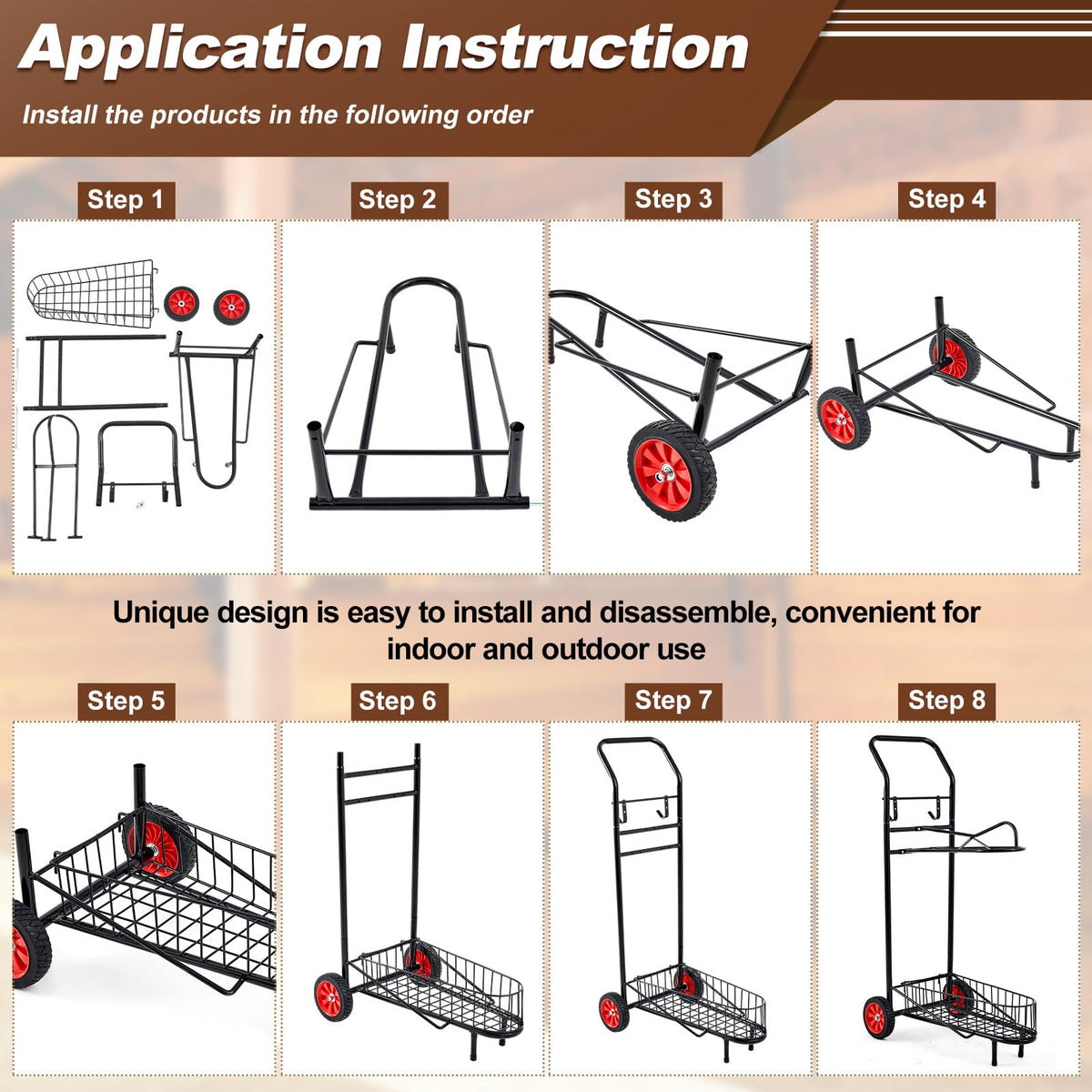 Application Instruction

Install the products in the following order

Step 1

Step 2

Step 3

Step 4

Unique design is easy to install and disassemble, convenient for indoor and outdoor use

Step 5

Step 6

Step 7

Step 8