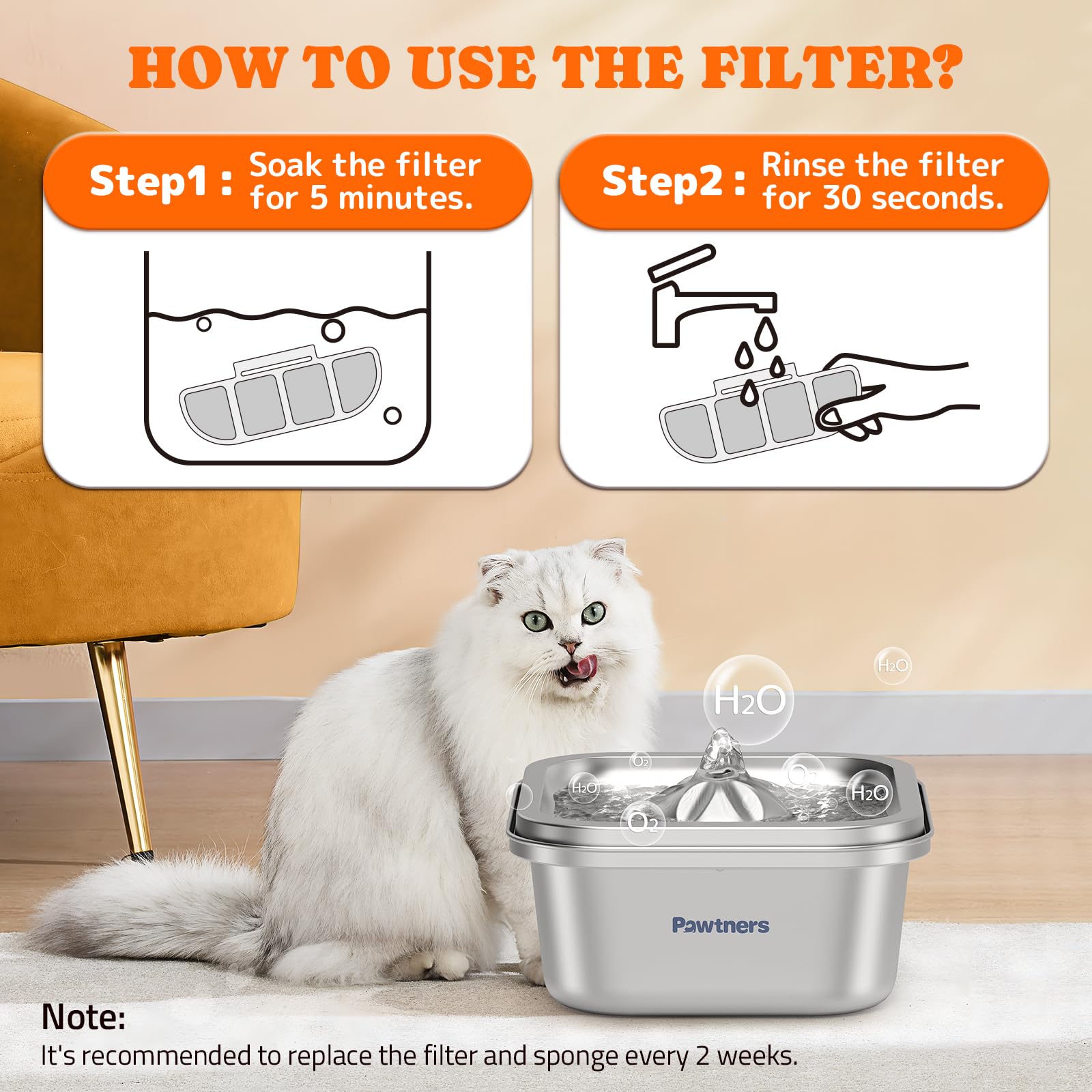 HOW TO USE THE FILTER?

Step1 : Soak the filter for 5 minutes.

Step2 : Rinse the filter for 30 seconds.

$H_2O$

$H_2O$

$O_2$

$H_2O$

$O_2$

$H_2O$

$O_2$

Pawtners

Note:

It's recommended to replace the filter and sponge every 2 weeks.