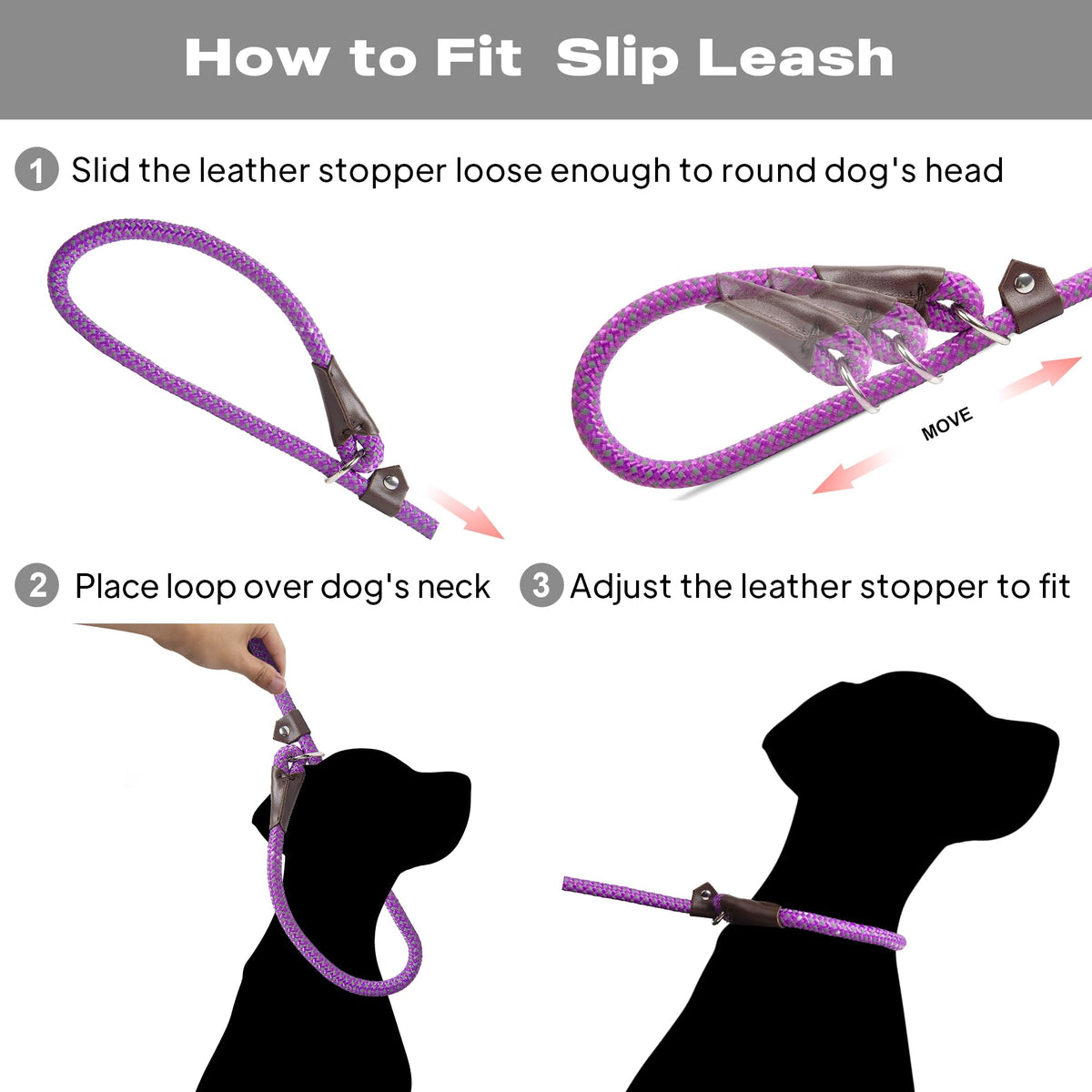 How to Fit Slip Leash

1 Slid the leather stopper loose enough to round dog's head

MOVE

2 Place loop over dog's neck

3 Adjust the leather stopper to fit