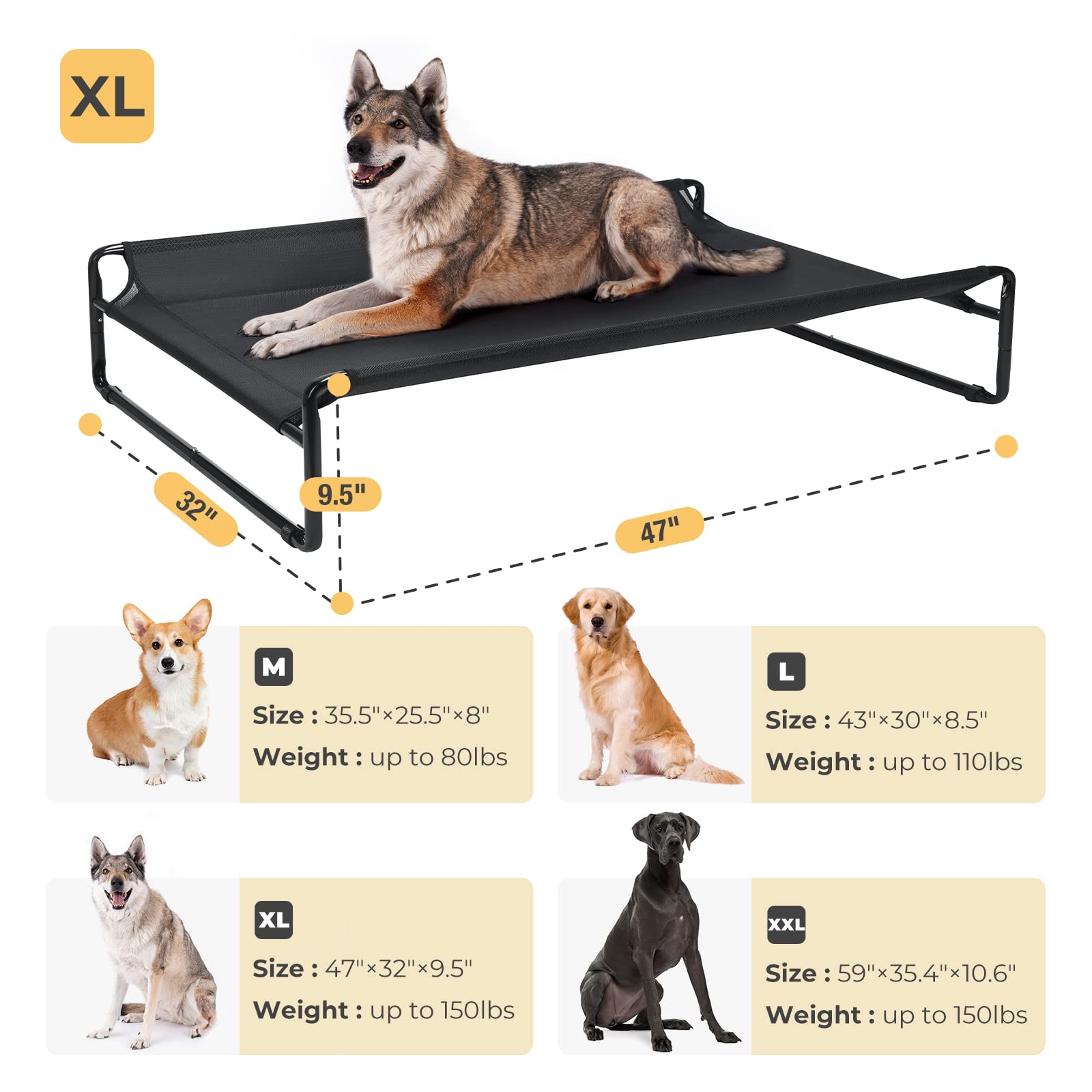 XL

32"

9.5"

47"

M

Size : 35.5"×25.5"×8"

Weight : up to 80lbs

L

Size : 43"×30"×8.5"

Weight : up to 110lbs

XL

Size : 47"×32"×9.5"

Weight : up to 150lbs

XXL

Size : 59"×35.4"×10.6"

Weight : up to 150lbs