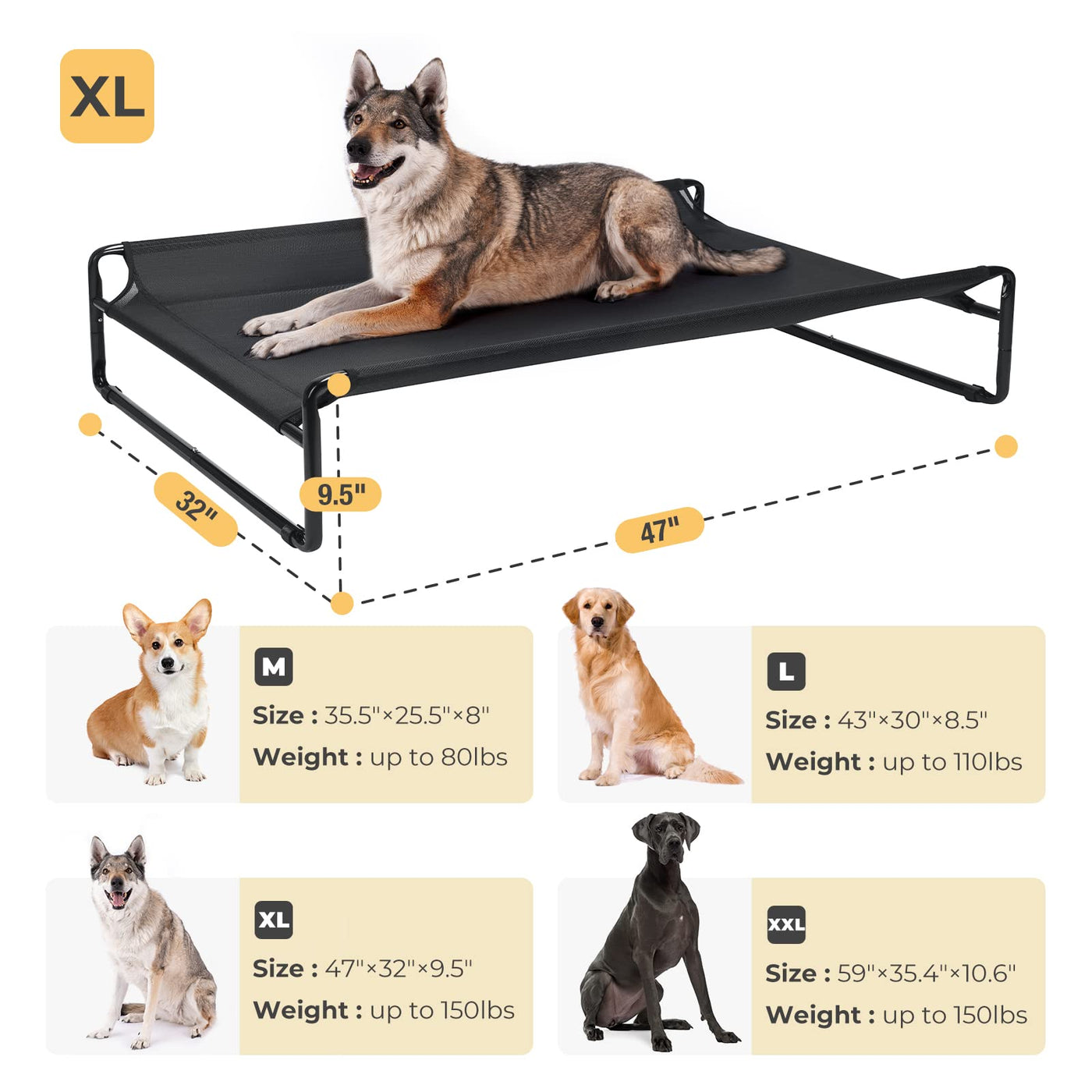 XL

32"

9.5"

47"

M

Size : 35.5"×25.5"×8"

Weight : up to 80lbs

L

Size : 43"×30"×8.5"

Weight : up to 110lbs

XL

Size : 47"×32"×9.5"

Weight : up to 150lbs

XXL

Size : 59"×35.4"×10.6"

Weight : up to 150lbs