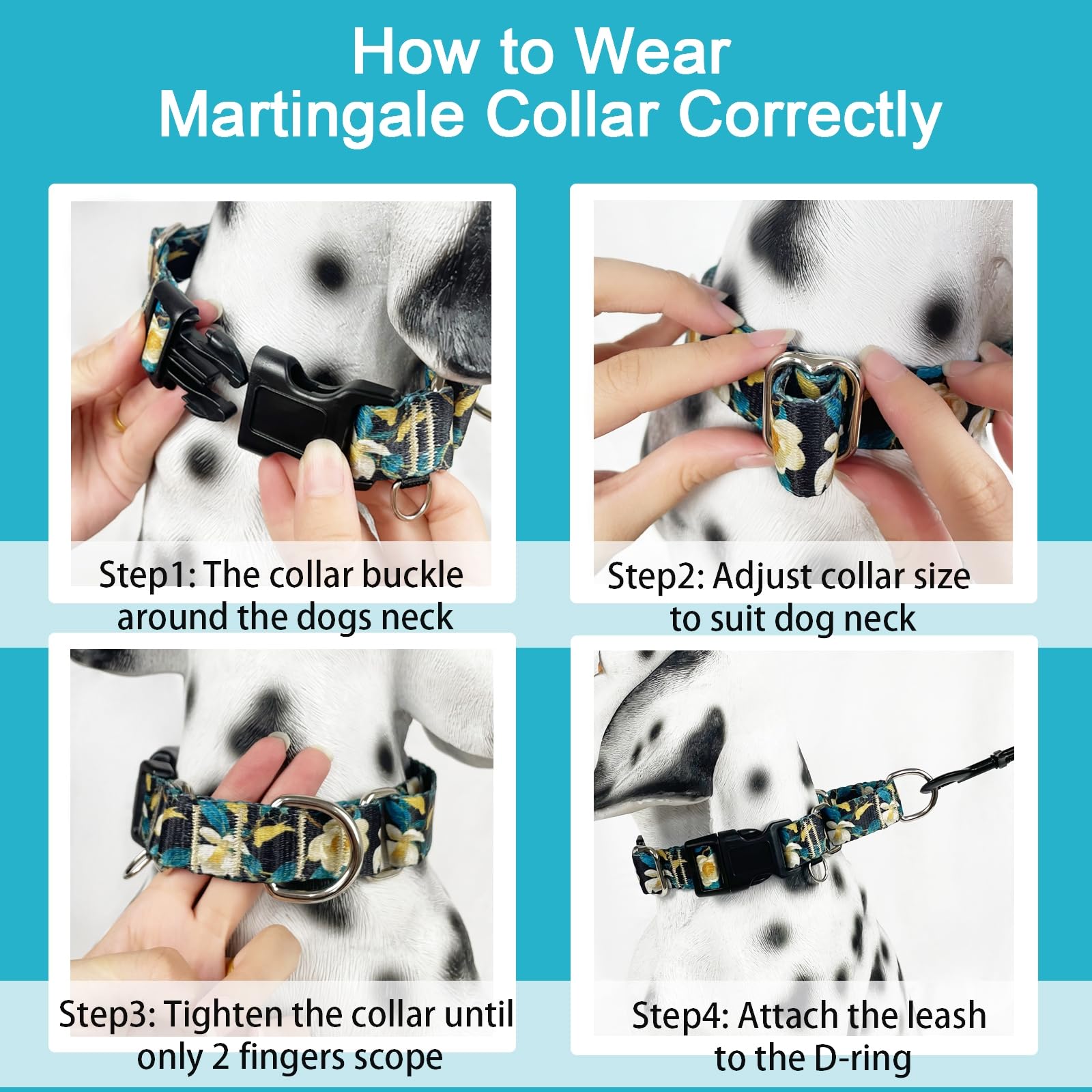 How to Wear
Martingale Collar Correctly

Step1: The collar buckle around the dogs neck

Step2: Adjust collar size to suit dog neck

Step3: Tighten the collar until only 2 fingers scope

Step4: Attach the leash to the D-ring