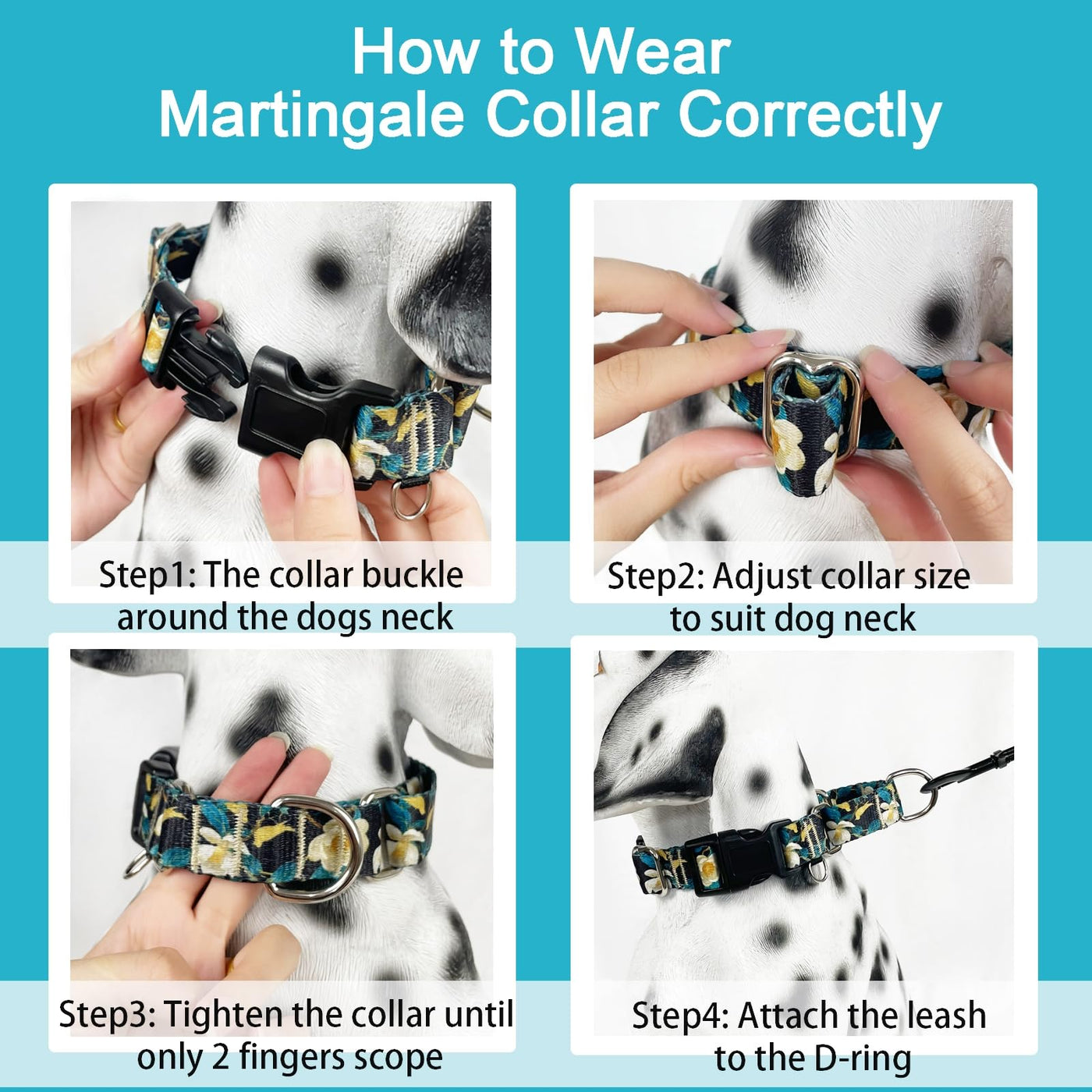 How to Wear
Martingale Collar Correctly

Step1: The collar buckle around the dogs neck

Step2: Adjust collar size to suit dog neck

Step3: Tighten the collar until only 2 fingers scope

Step4: Attach the leash to the D-ring