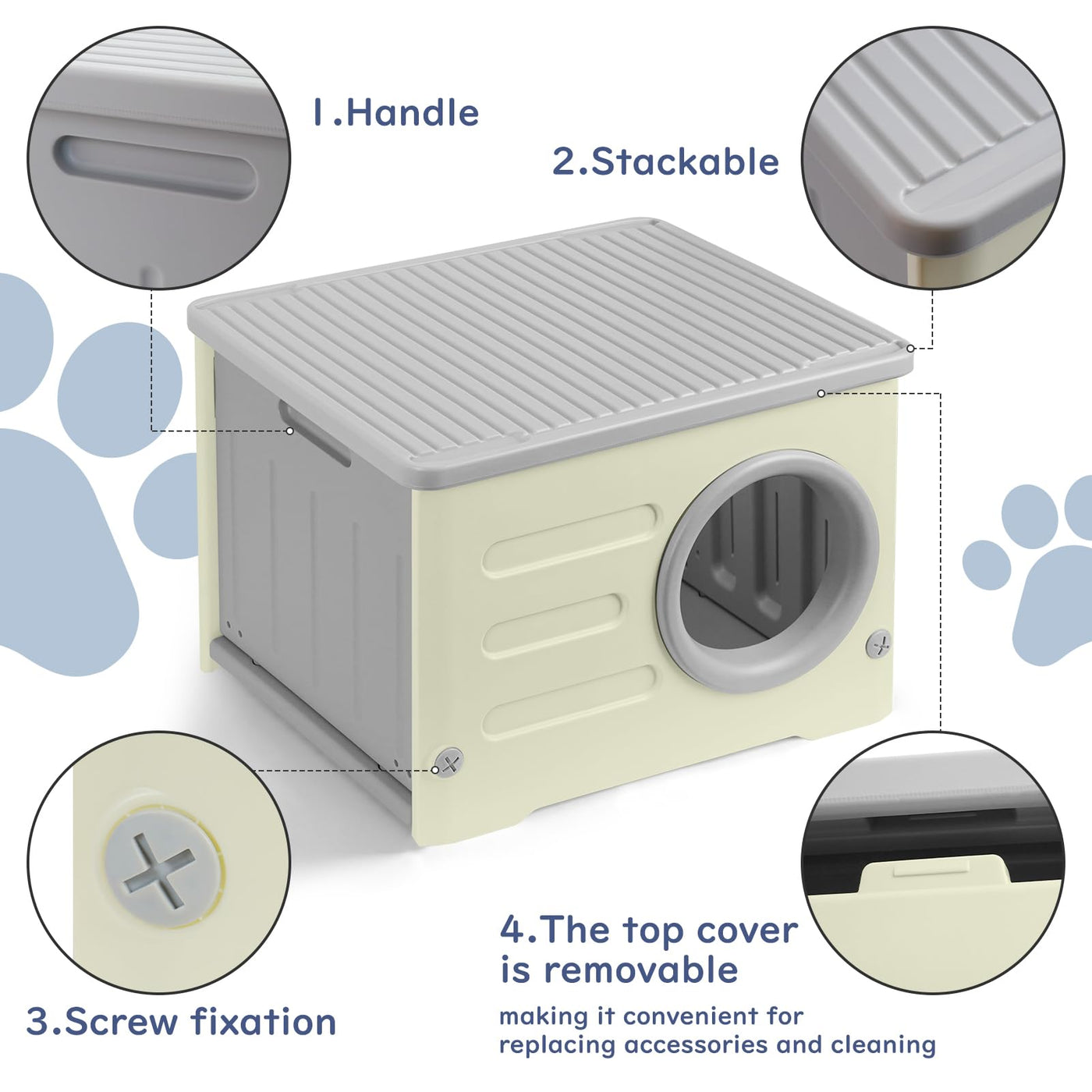 1.Handle

2.Stackable

3.Screw fixation

4.The top cover is removable

making it convenient for replacing accessories and cleaning