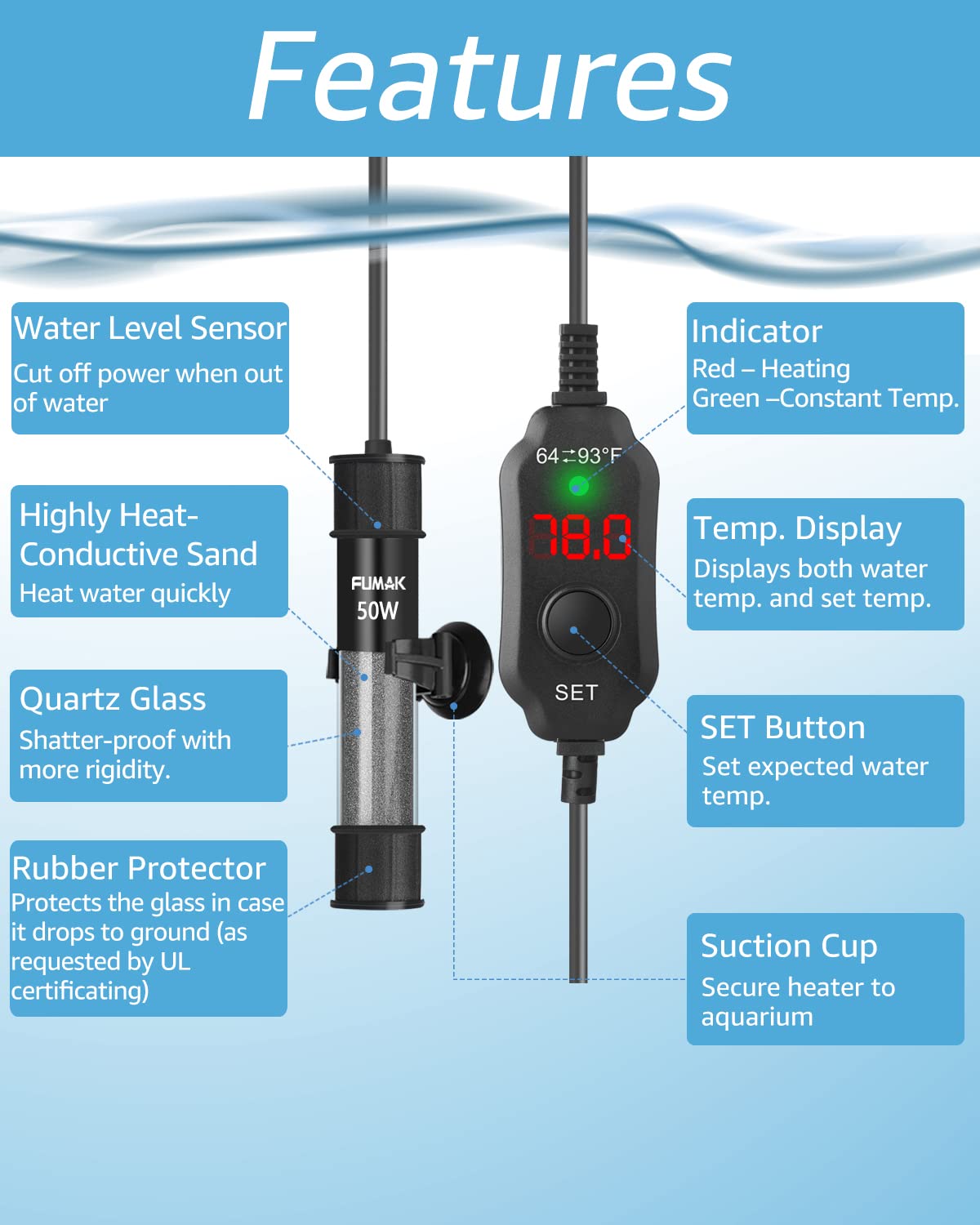 Features

Water Level Sensor
Cut off power when out of water

Highly Heat-Conductive Sand
Heat water quickly

Quartz Glass
Shatter-proof with more rigidity.

Rubber Protector
Protects the glass in case it drops to ground (as requested by UL certificating)

FUMAK
50W

64⇄93°F
78.0
SET

Indicator
Red – Heating
Green –Constant Temp.

Temp. Display
Displays both water temp. and set temp.

SET Button
Set expected water temp.

Suction Cup
Secure heater to aquarium