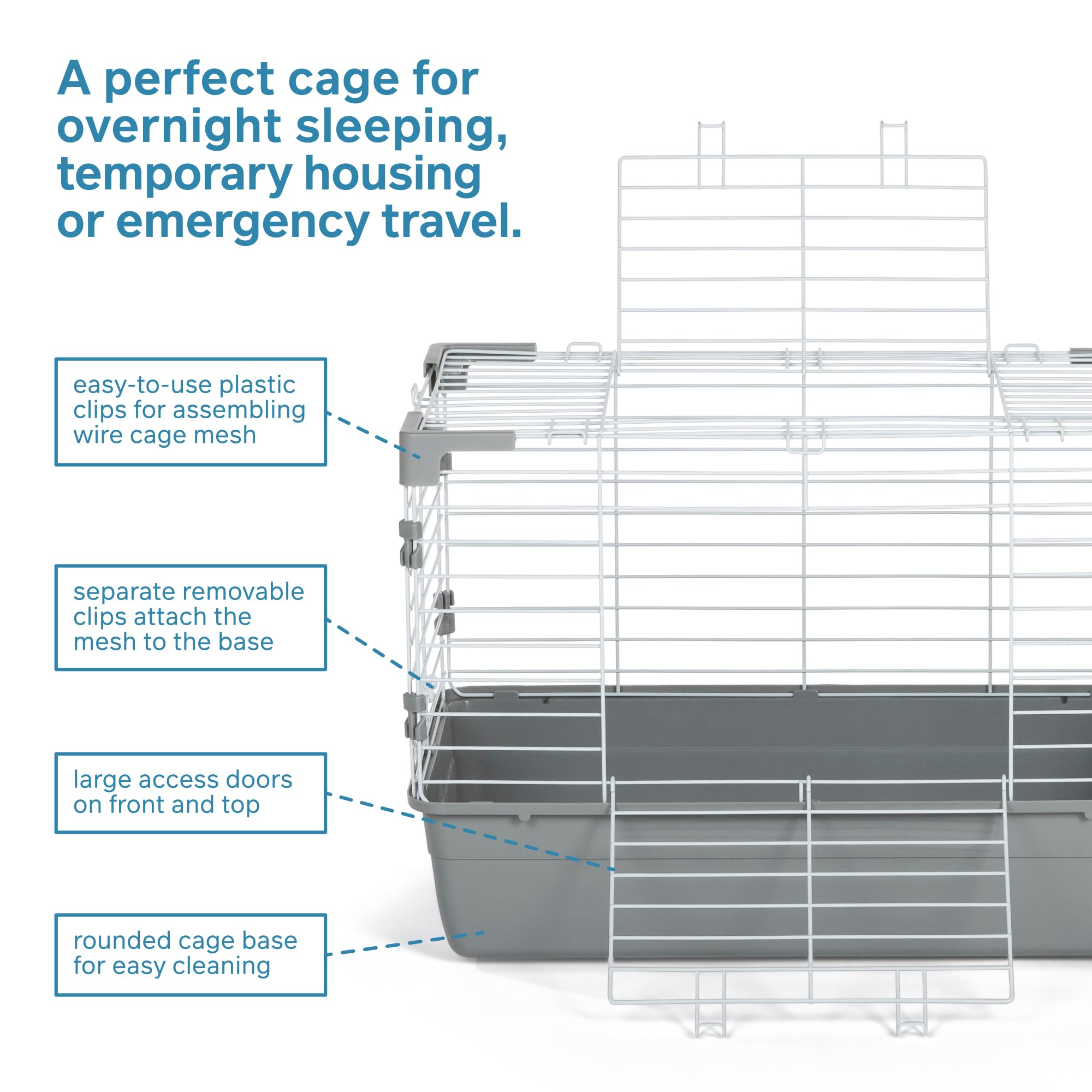 A perfect cage for overnight sleeping, temporary housing or emergency travel.

easy-to-use plastic clips for assembling wire cage mesh

separate removable clips attach the mesh to the base

large access doors on front and top

rounded cage base for easy cleaning