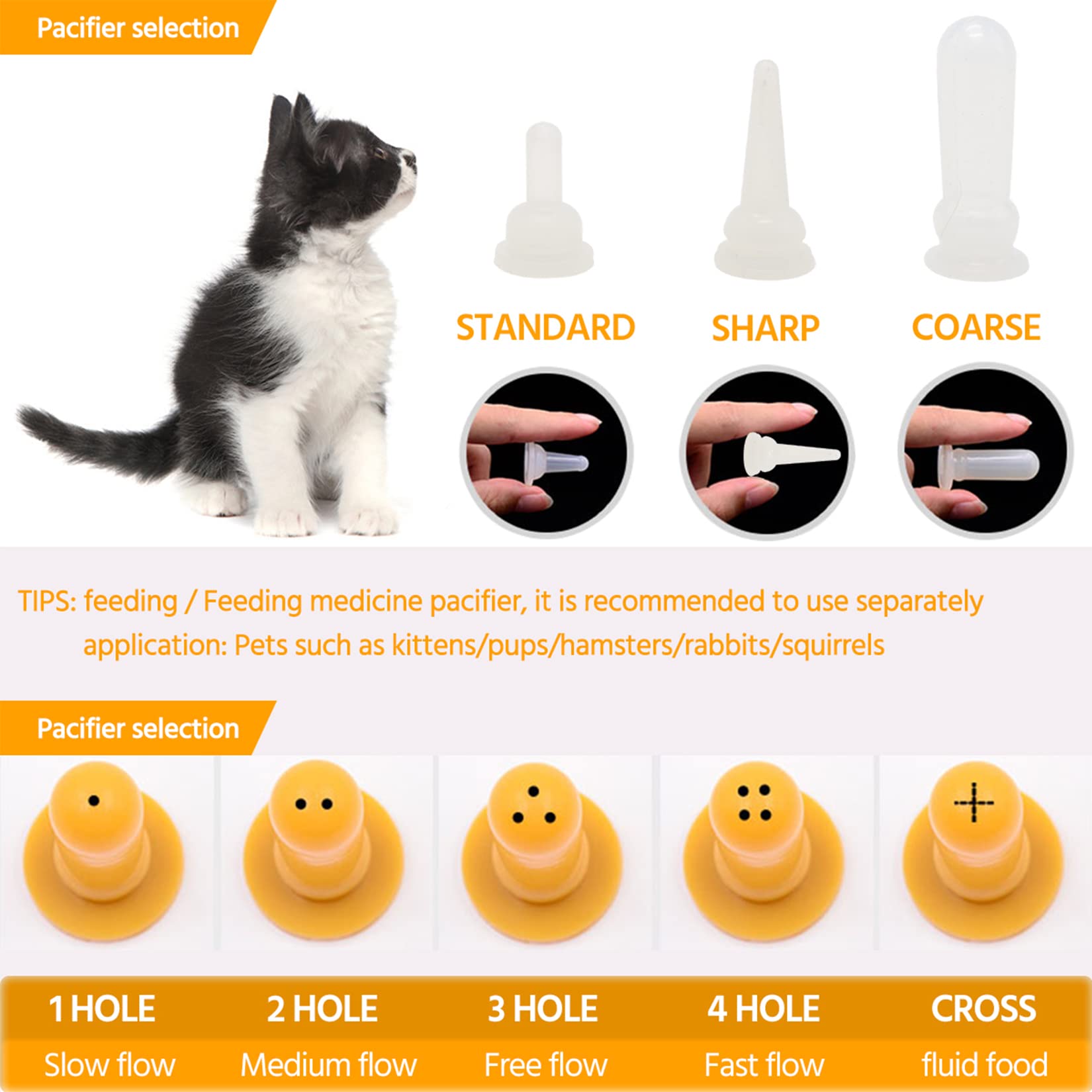 Pacifier selection

STANDARD

SHARP

COARSE

TIPS: feeding / Feeding medicine pacifier, it is recommended to use separately application: Pets such as kittens/pups/hamsters/rabbits/squirrels

Pacifier selection

| 1 HOLE | 2 HOLE | 3 HOLE | 4 HOLE | CROSS |
|---|---|---|---|---|
| Slow flow | Medium flow | Free flow | Fast flow | fluid food |