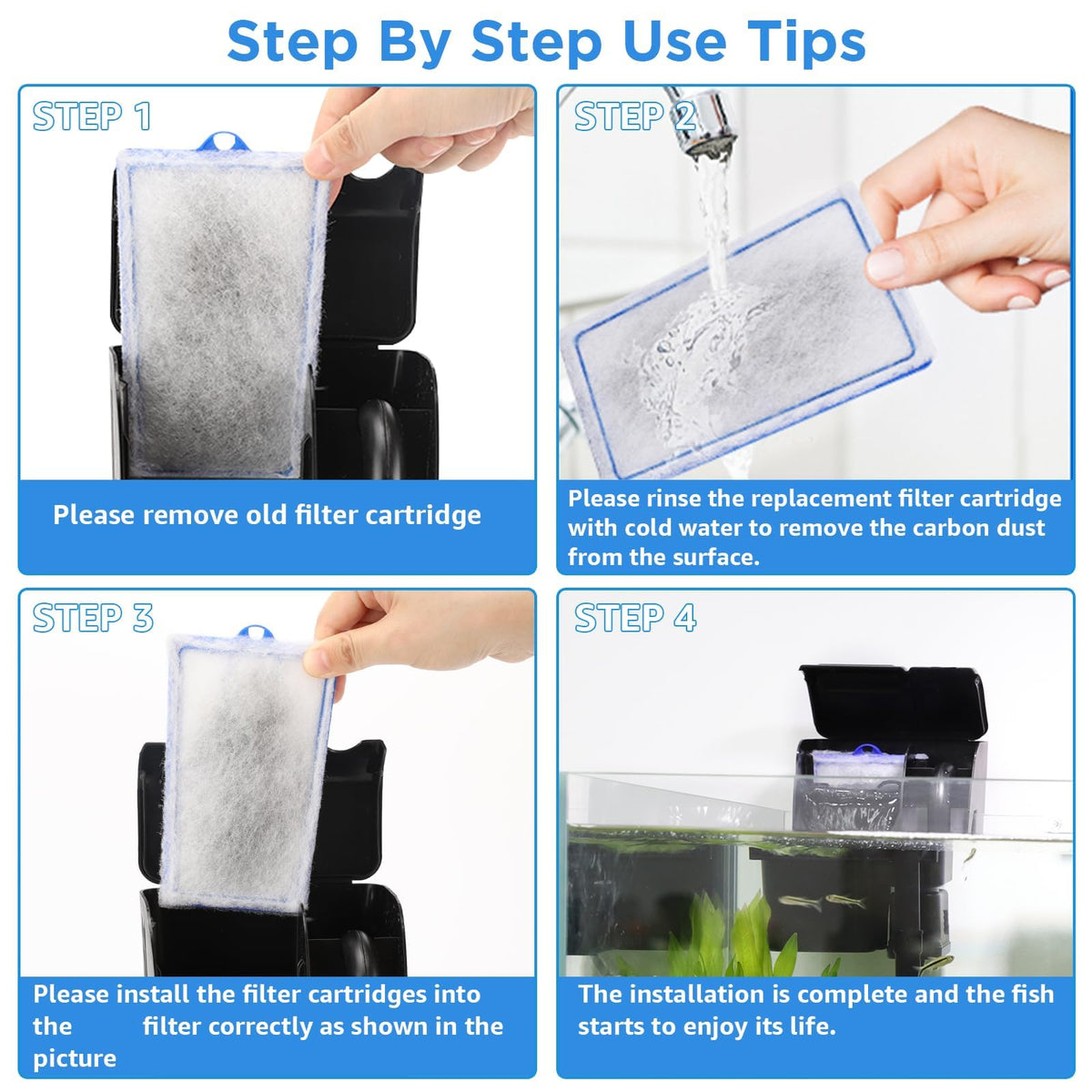 Step By Step Use Tips

STEP 1

Please remove old filter cartridge

STEP 2

Please rinse the replacement filter cartridge with cold water to remove the carbon dust from the surface.

STEP 3

Please install the filter cartridges into the filter correctly as shown in the picture

STEP 4

The installation is complete and the fish starts to enjoy its life.