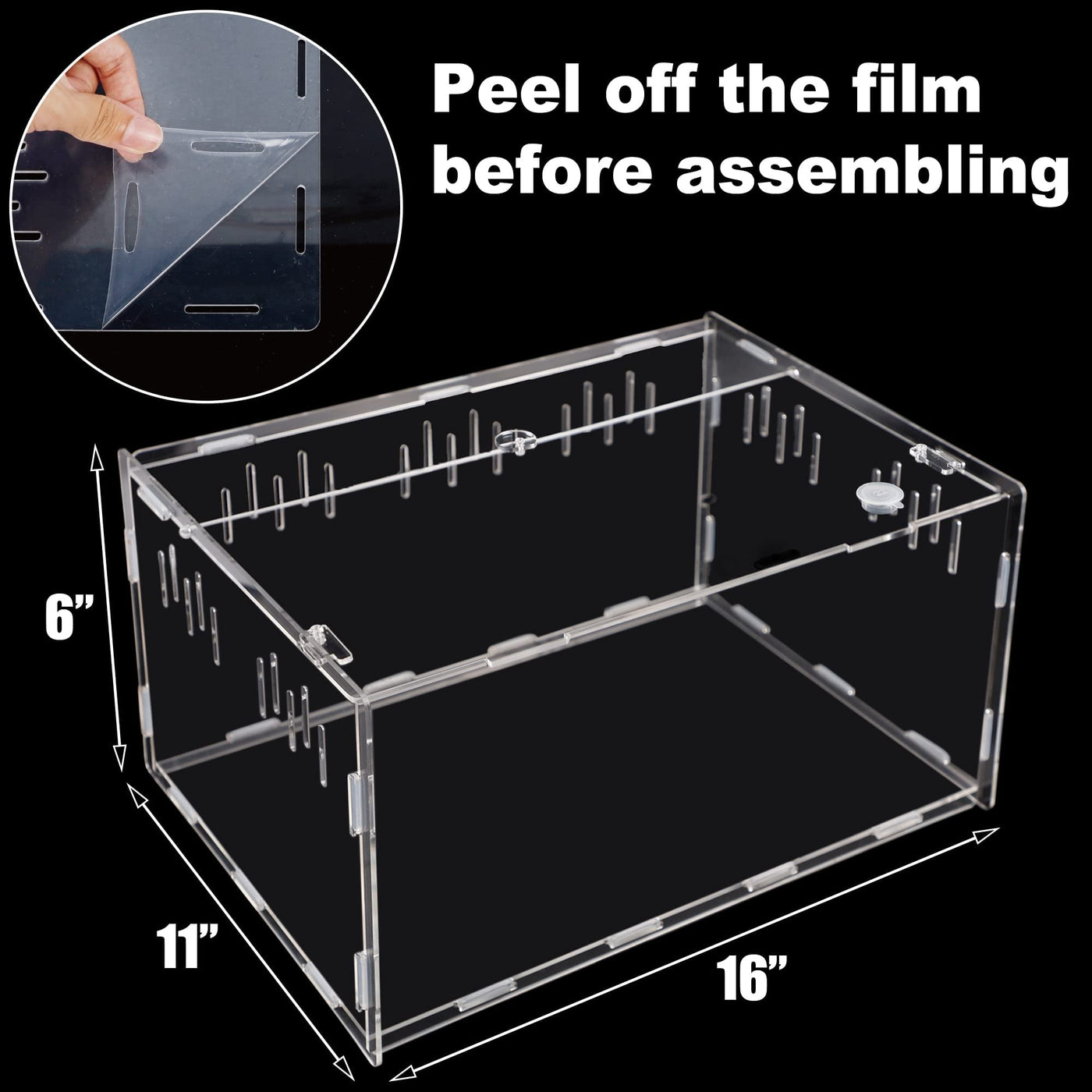 Peel off the film before assembling

6”

11”

16”