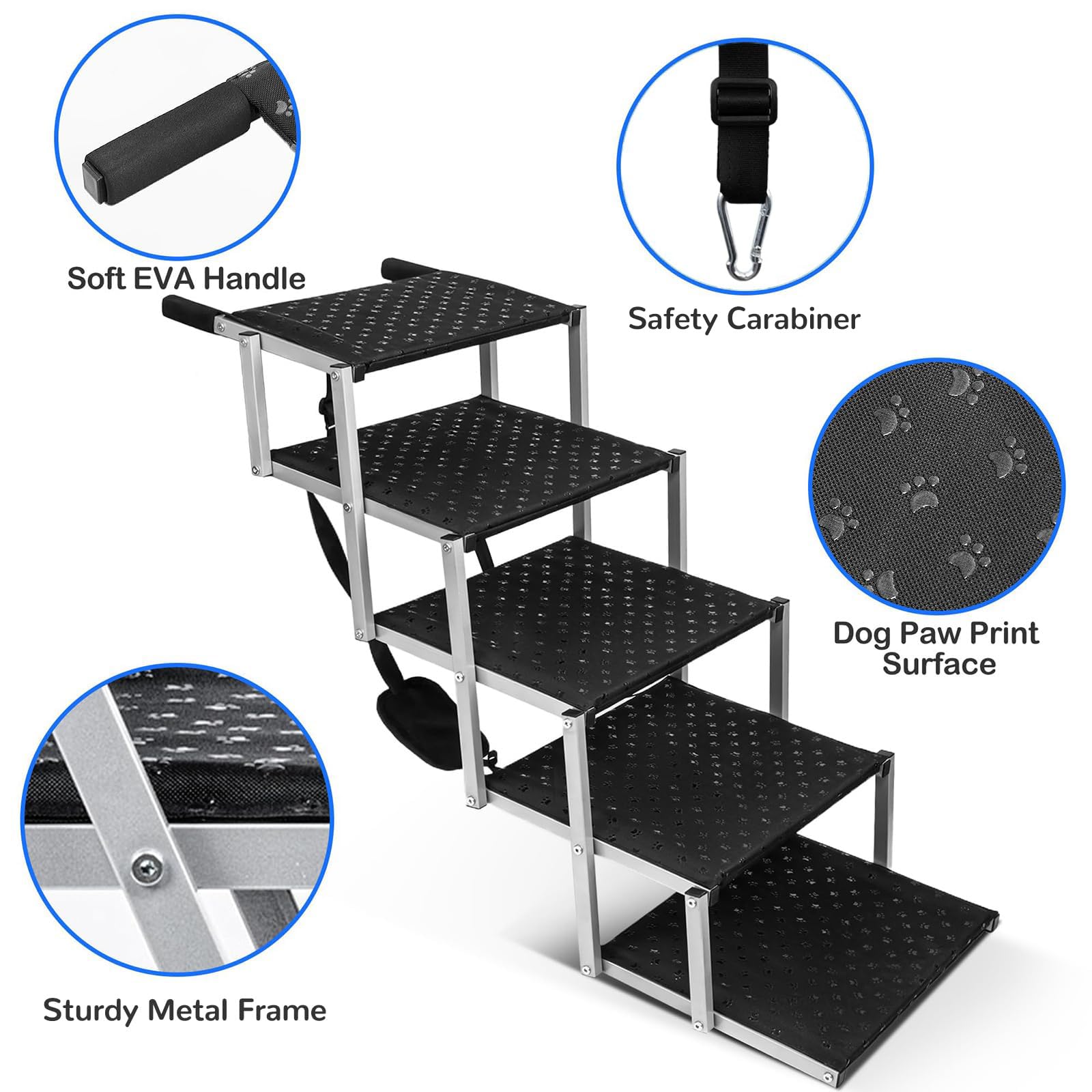 Soft EVA Handle

Safety Carabiner

Dog Paw Print Surface

Sturdy Metal Frame