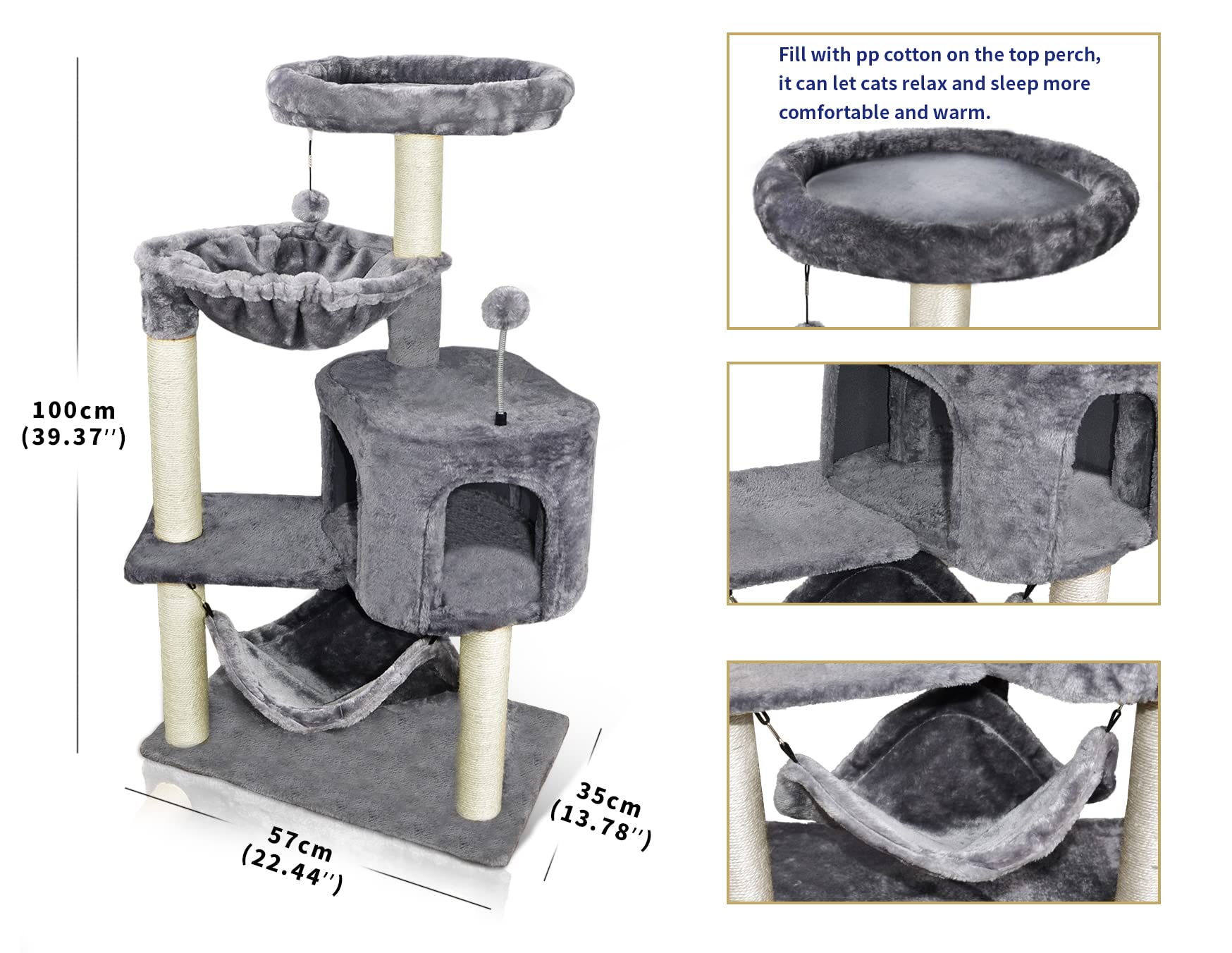 100cm
(39.37'')

57cm
(22.44'')

35cm
(13.78'')

Fill with pp cotton on the top perch, it can let cats relax and sleep more comfortable and warm.