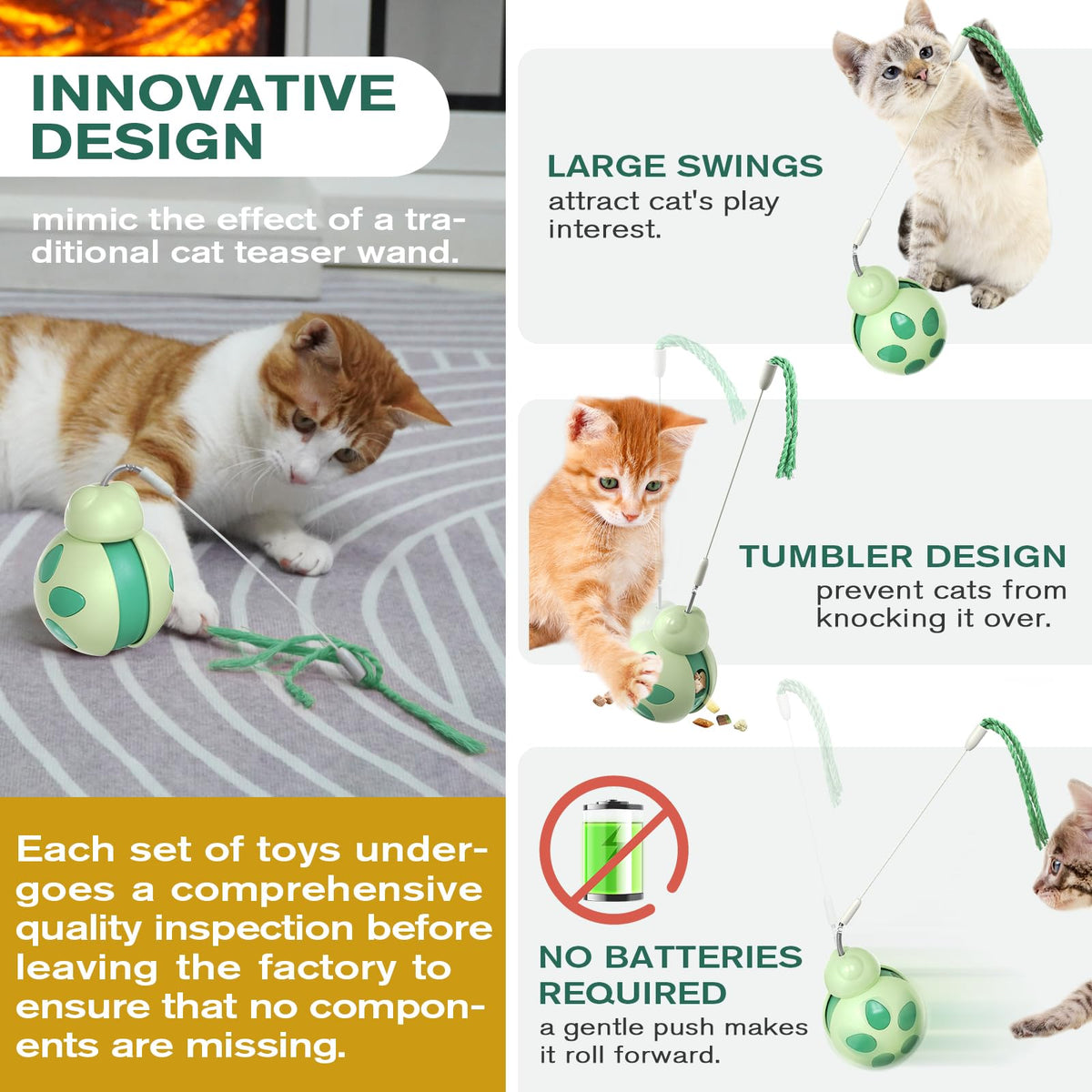 INNOVATIVE DESIGN

mimic the effect of a traditional cat teaser wand.

Each set of toys undergoes a comprehensive quality inspection before leaving the factory to ensure that no components are missing.

LARGE SWINGS
attract cat's play interest.

TUMBLER DESIGN
prevent cats from knocking it over.

NO BATTERIES REQUIRED
a gentle push makes it roll forward.