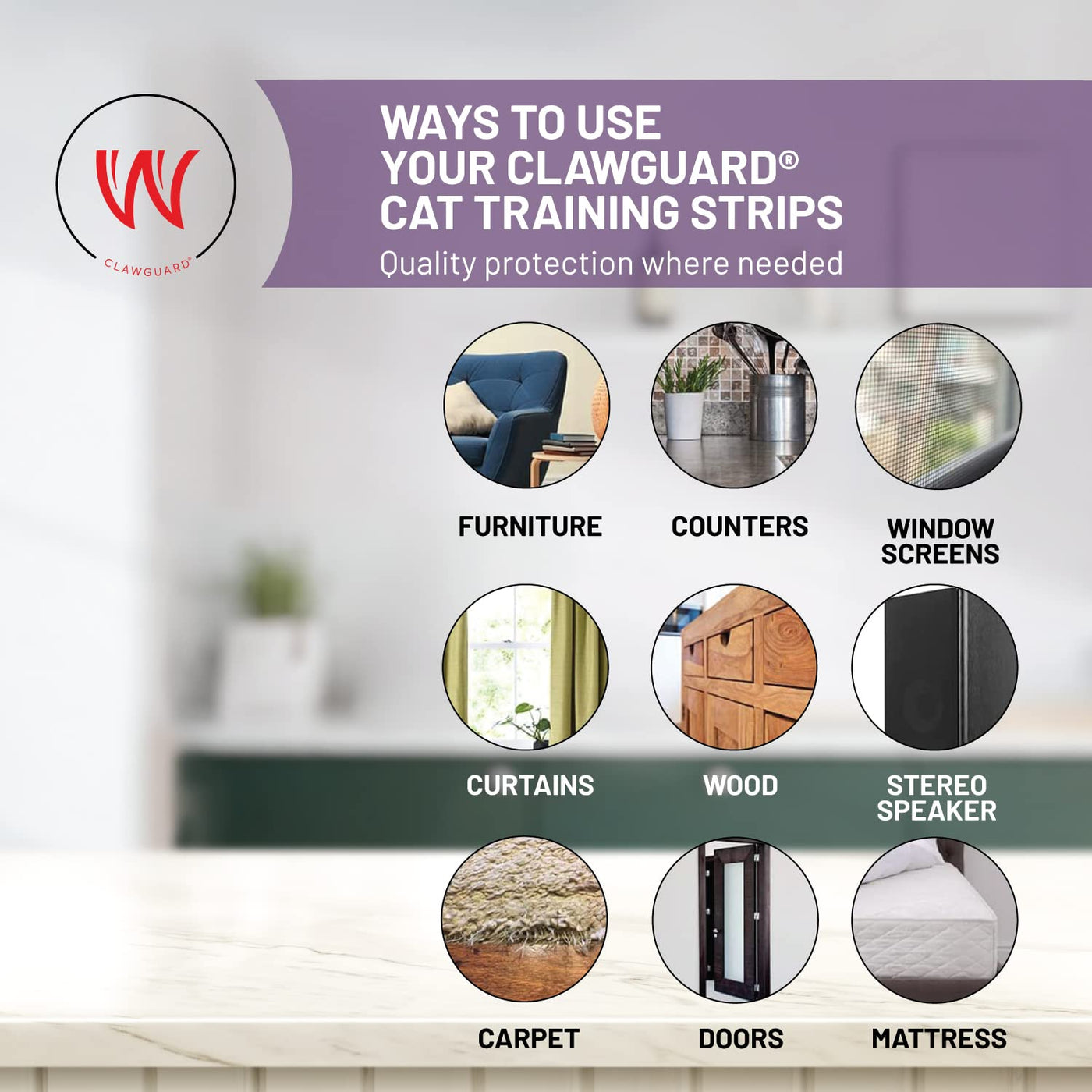 CLAWGUARD®

WAYS TO USE YOUR CLAWGUARD® CAT TRAINING STRIPS

Quality protection where needed

FURNITURE

COUNTERS

WINDOW SCREENS

CURTAINS

WOOD

STEREO SPEAKER

CARPET

DOORS

MATTRESS