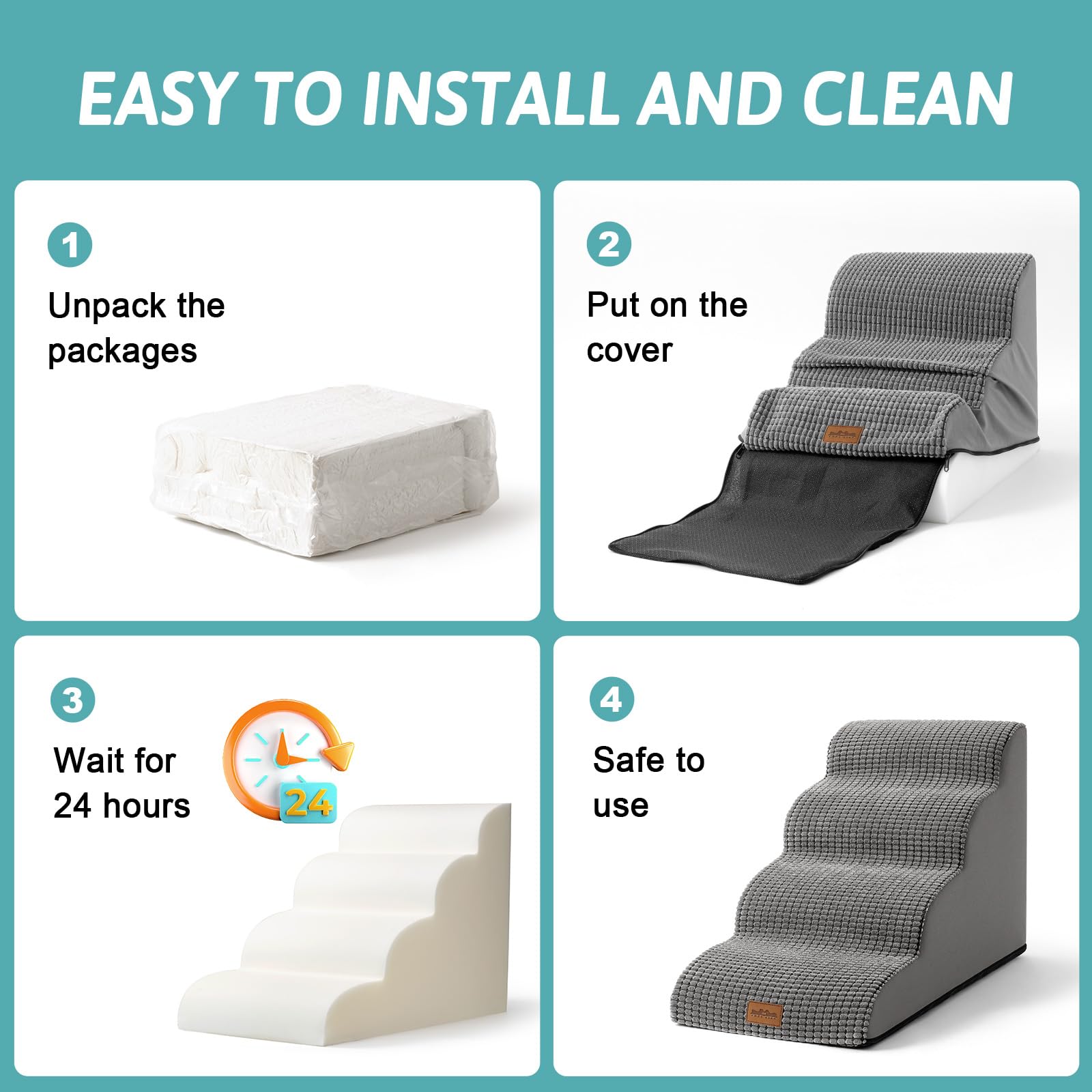 EASY TO INSTALL AND CLEAN

1
Unpack the packages

2
Put on the cover

3
Wait for 24 hours

24

4
Safe to use