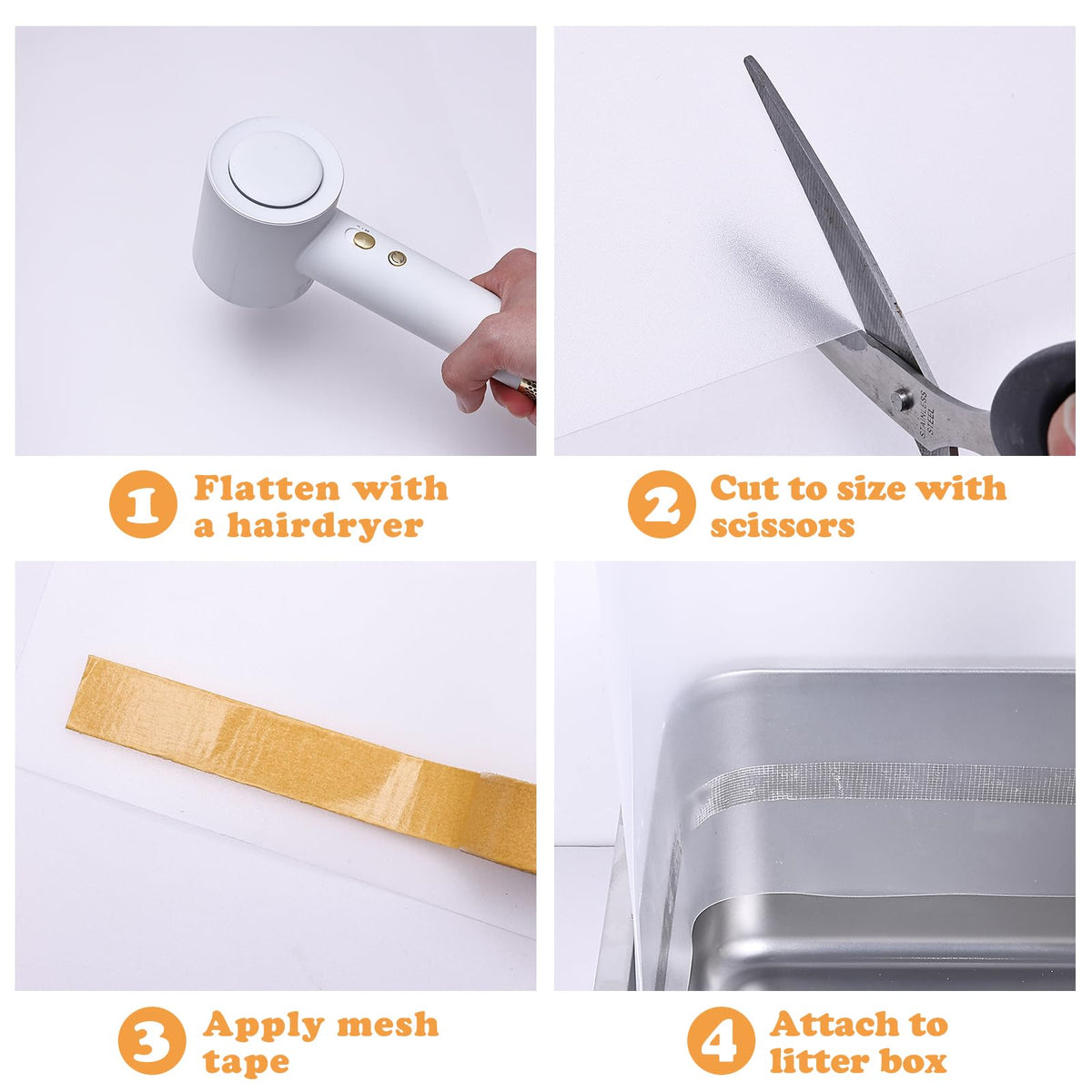 STAINLESS STEEL

1 Flatten with a hairdryer

2 Cut to size with scissors

3 Apply mesh tape

4 Attach to litter box