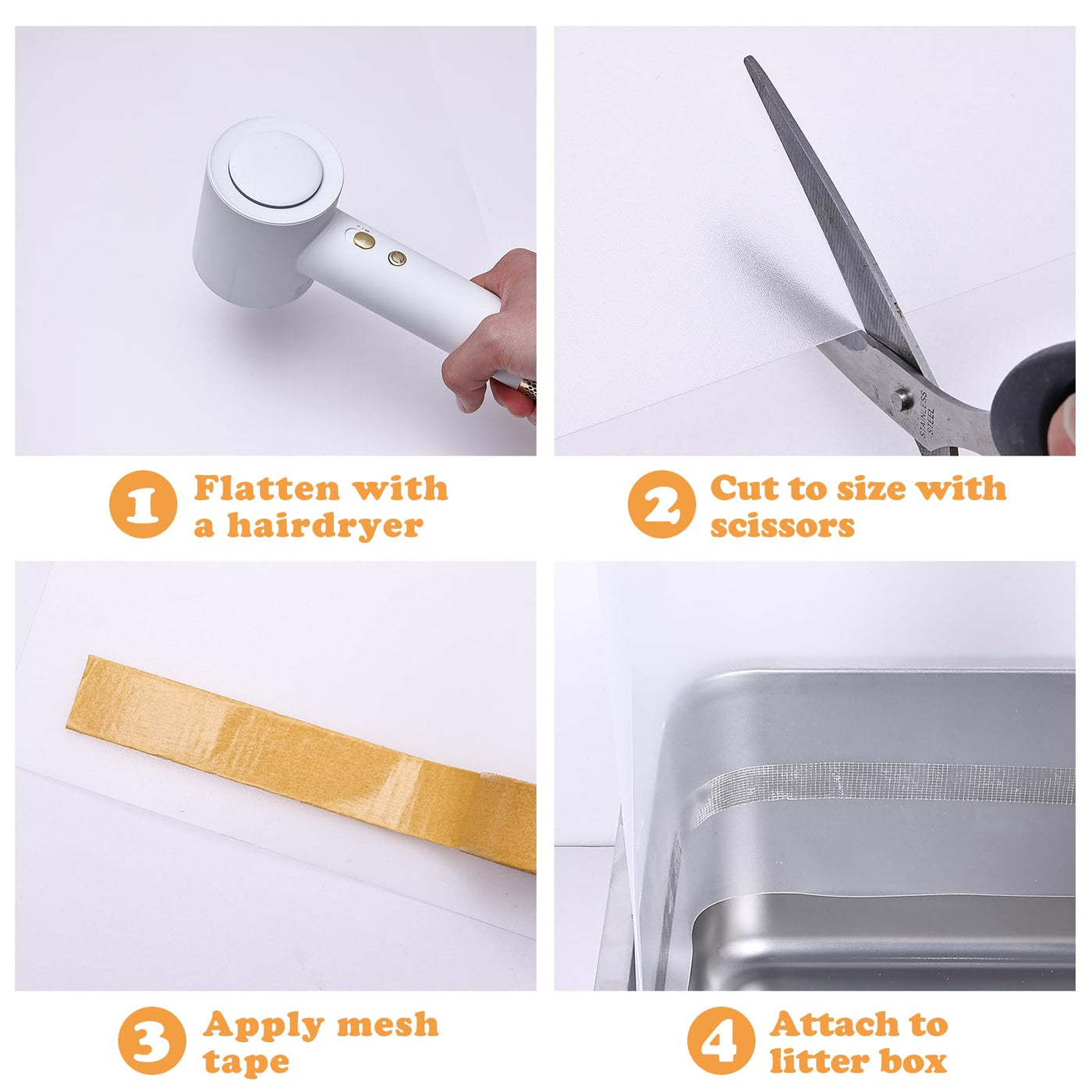 STAINLESS STEEL

1 Flatten with a hairdryer

2 Cut to size with scissors

3 Apply mesh tape

4 Attach to litter box