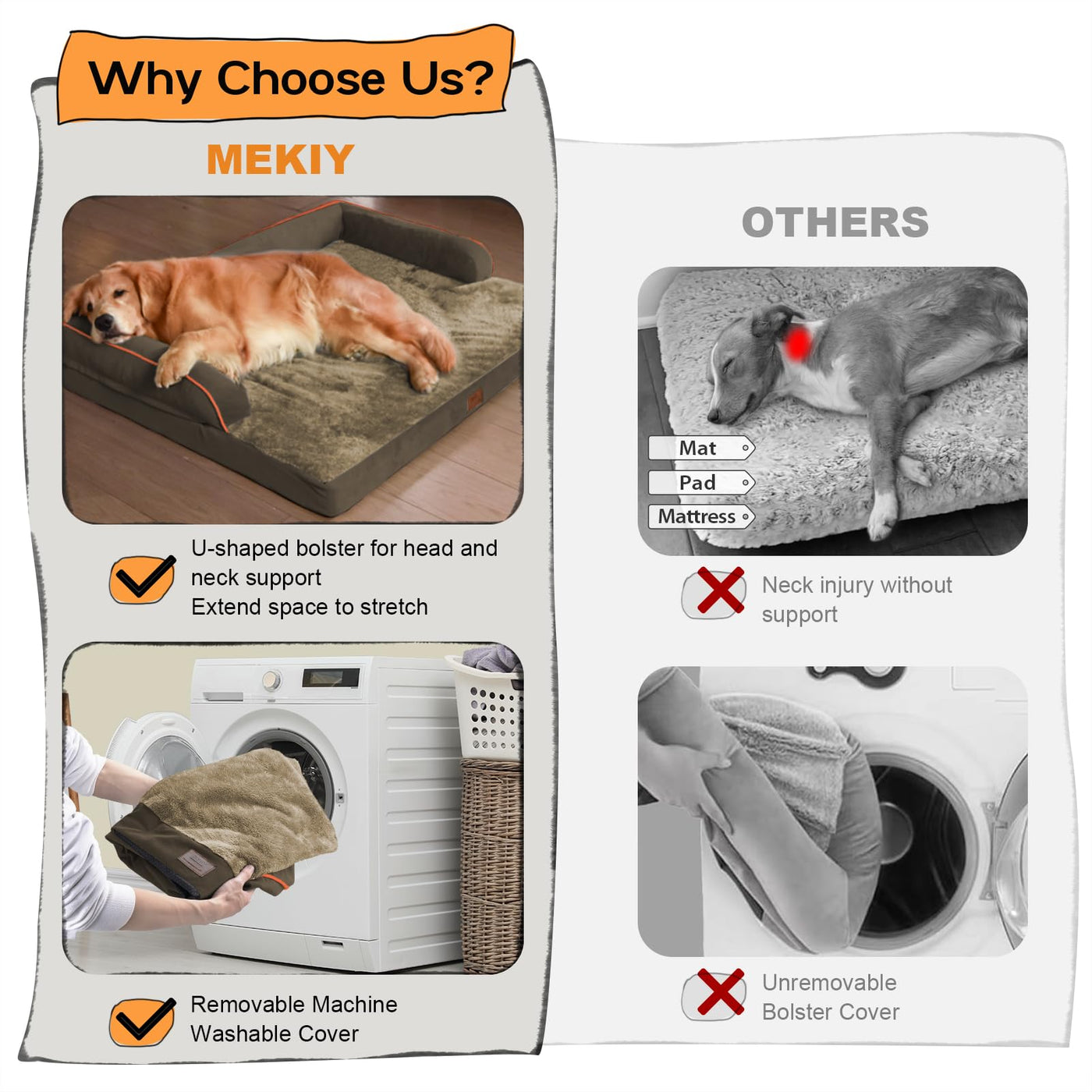 Why Choose Us?

MEKIY

U-shaped bolster for head and neck support
Extend space to stretch

Removable Machine Washable Cover

OTHERS

Mat
Pad
Mattress

Neck injury without support

Unremovable Bolster Cover