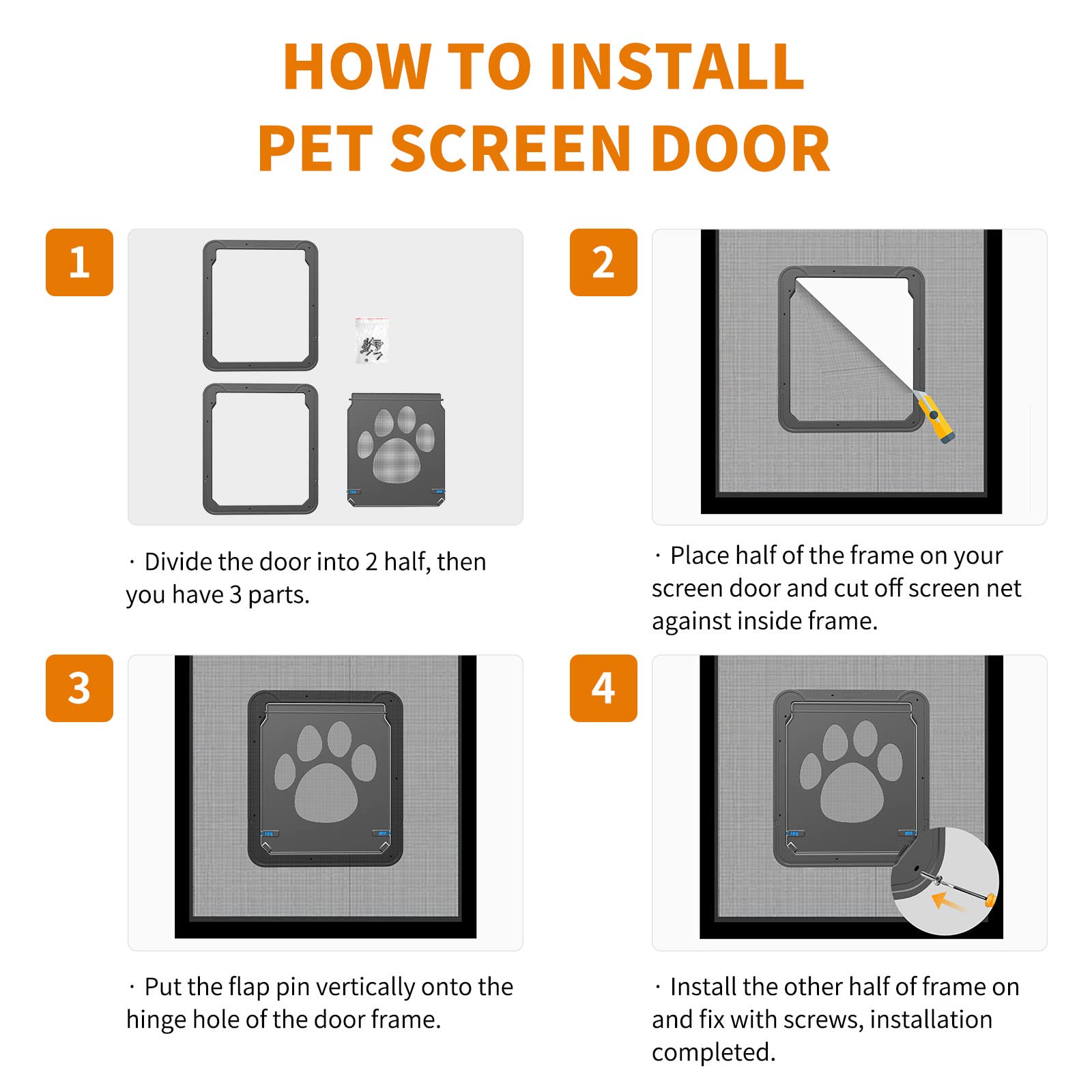 HOW TO INSTALL
PET SCREEN DOOR

1

· Divide the door into 2 half, then you have 3 parts.

2

· Place half of the frame on your screen door and cut off screen net against inside frame.

3

· Put the flap pin vertically onto the hinge hole of the door frame.

4

· Install the other half of frame on and fix with screws, installation completed.