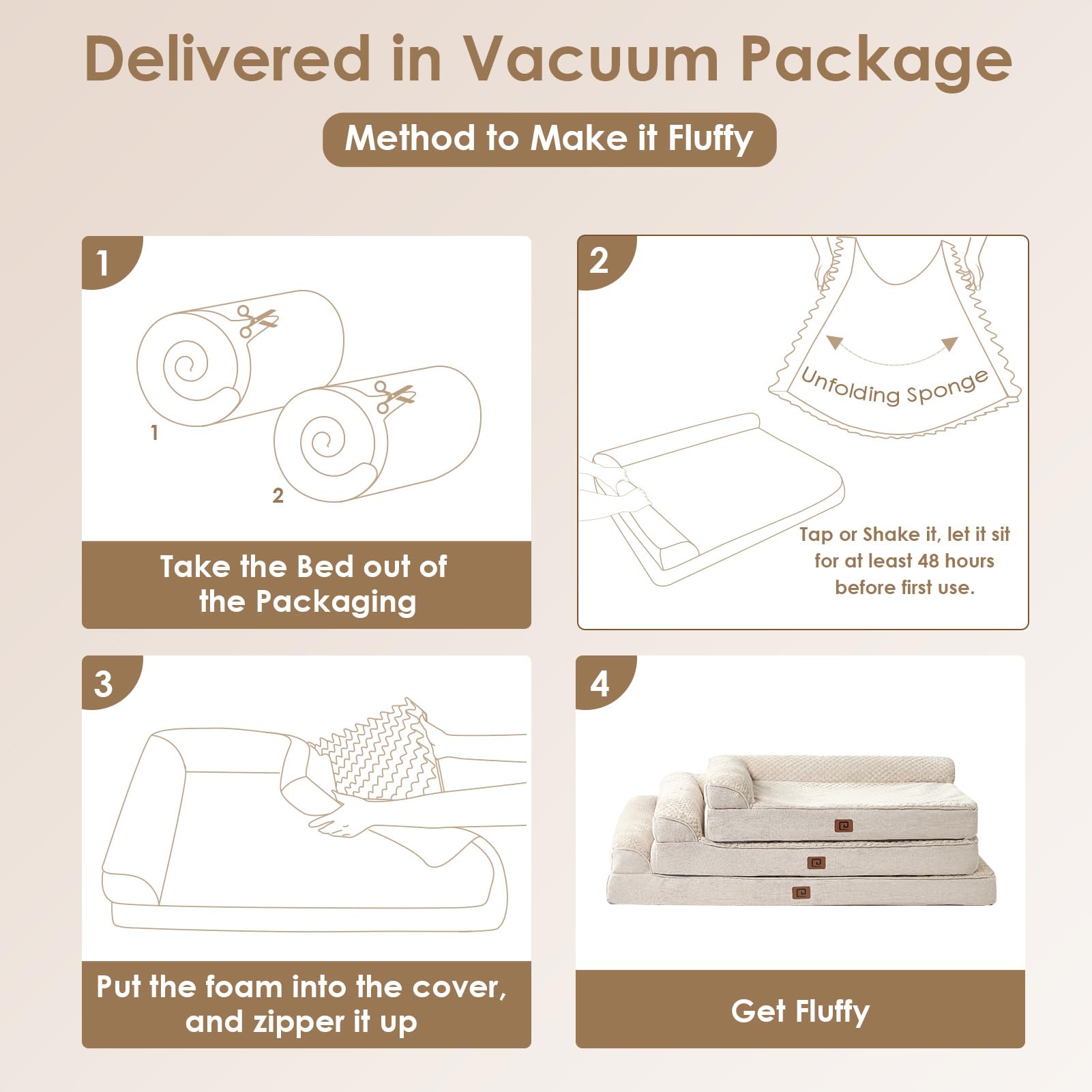 Delivered in Vacuum Package

Method to Make it Fluffy

1

1

2

Take the Bed out of the Packaging

2

Unfolding Sponge

Tap or Shake it, let it sit for at least 48 hours before first use.

3

Put the foam into the cover, and zipper it up

4

Get Fluffy