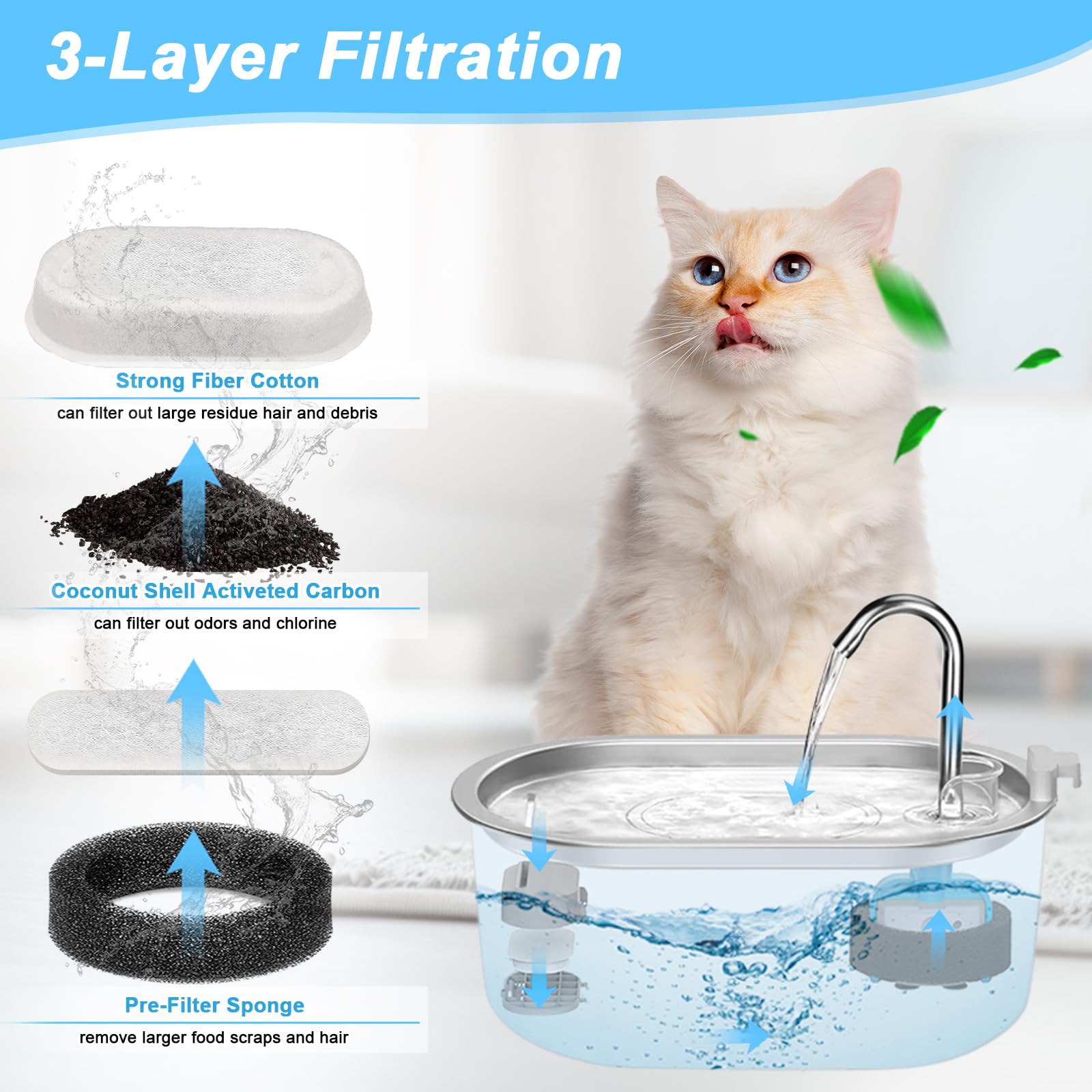 3-Layer Filtration

Strong Fiber Cotton
can filter out large residue hair and debris

Coconut Shell Activeted Carbon
can filter out odors and chlorine

Pre-Filter Sponge
remove larger food scraps and hair