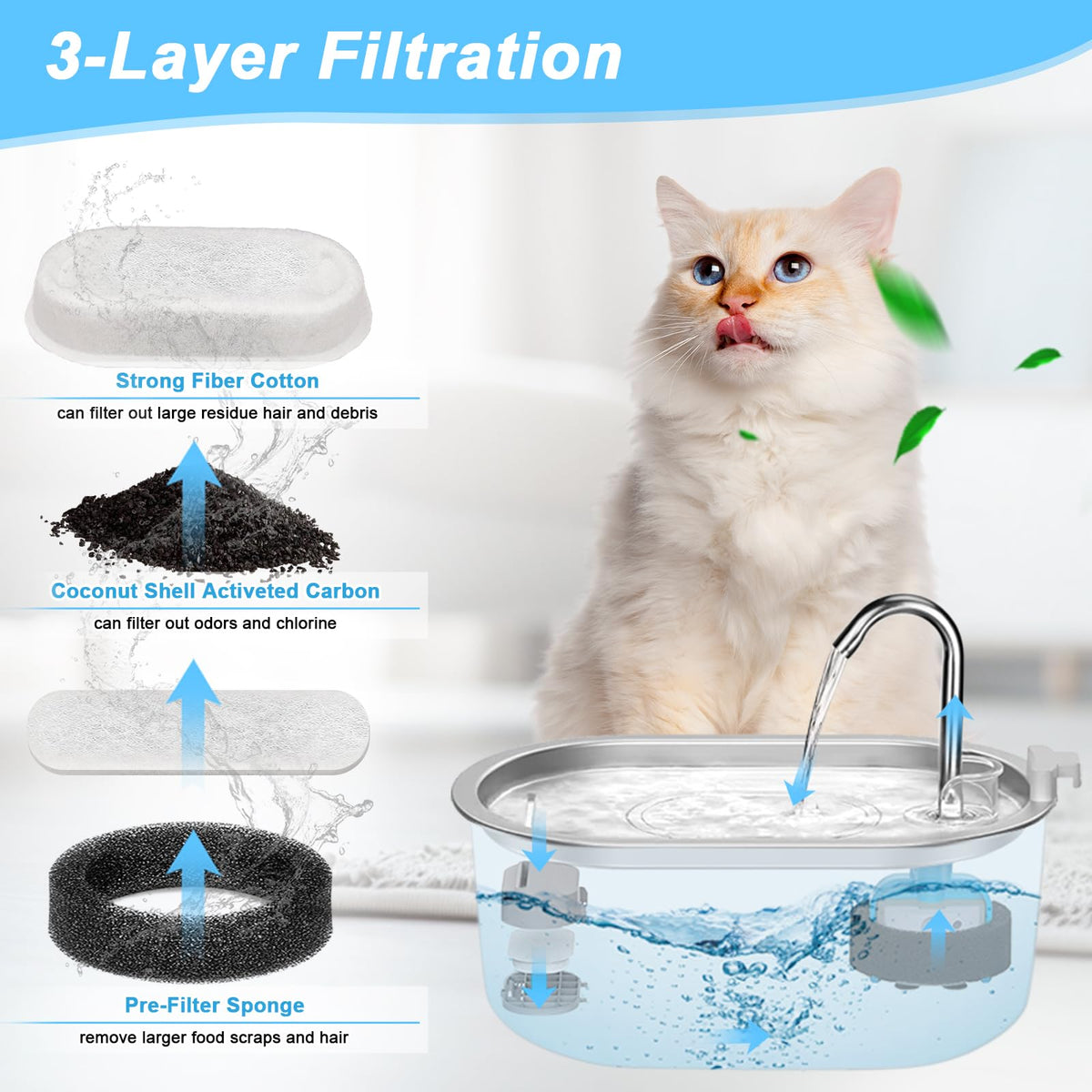 3-Layer Filtration

Strong Fiber Cotton

can filter out large residue hair and debris

Coconut Shell Activeted Carbon

can filter out odors and chlorine

Pre-Filter Sponge

remove larger food scraps and hair