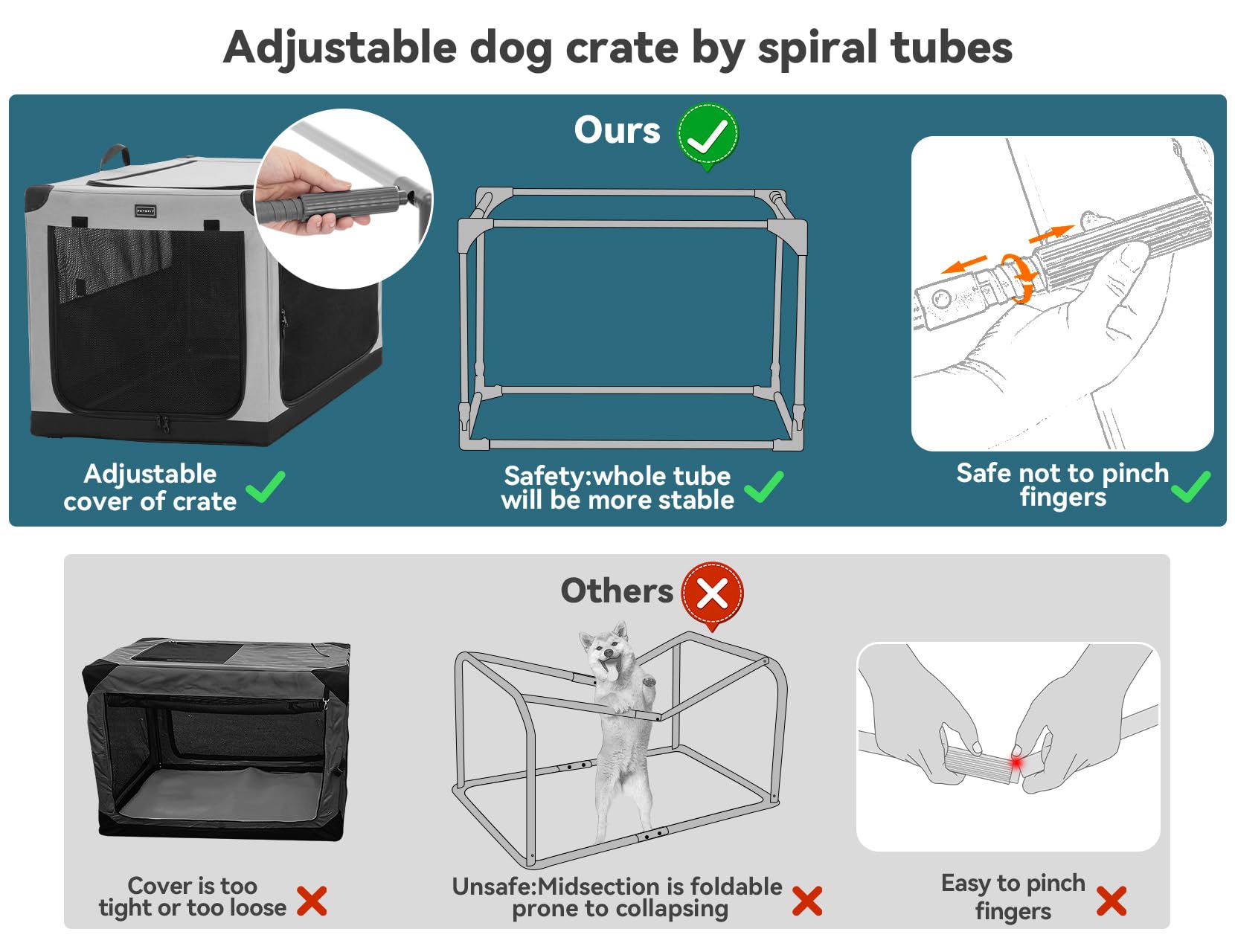 Adjustable dog crate by spiral tubes

Ours

PETSFIT

Adjustable cover of crate

Safety:whole tube will be more stable

Safe not to pinch fingers

Others

Cover is too tight or too loose

Unsafe:Midsection is foldable prone to collapsing

Easy to pinch fingers