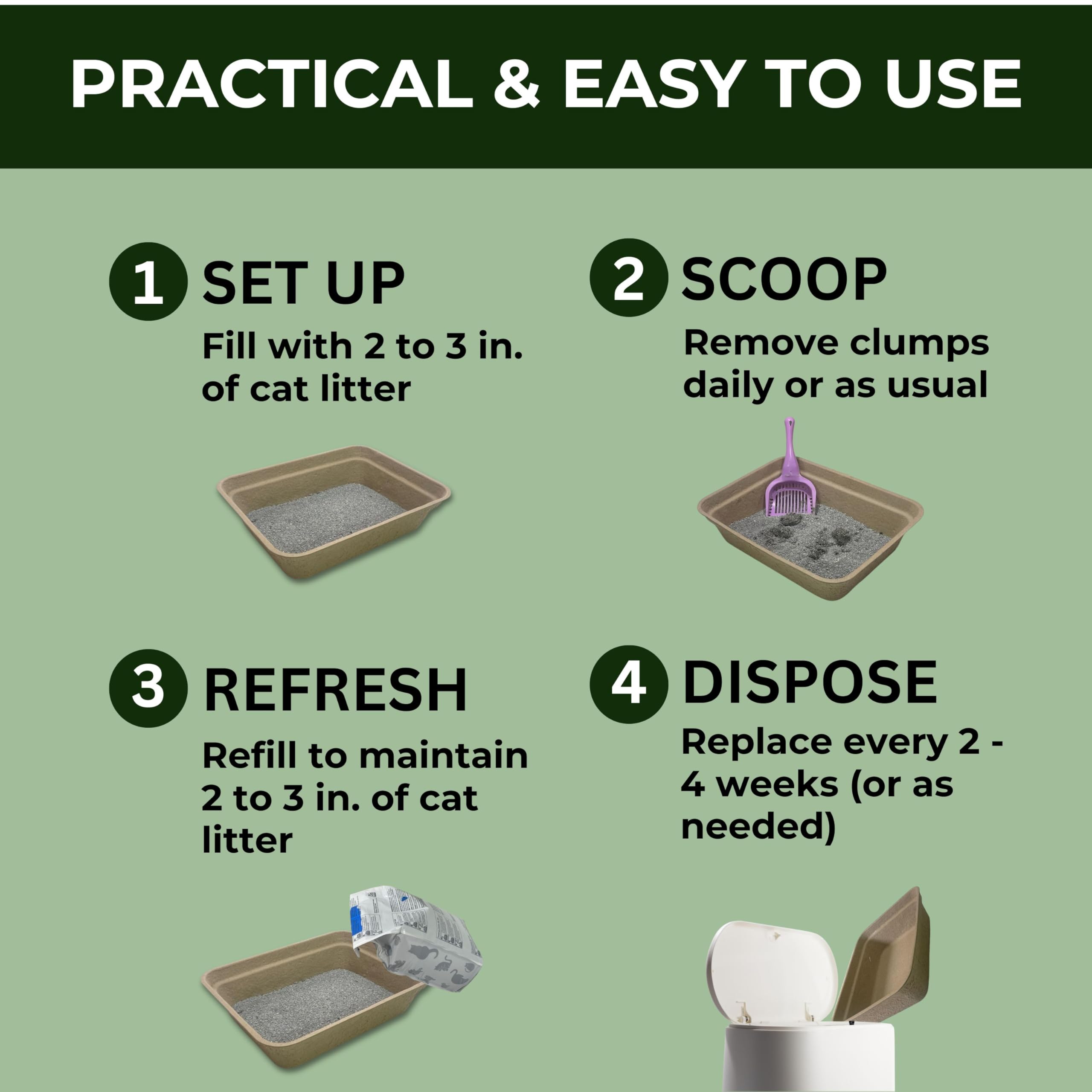 PRACTICAL & EASY TO USE

1 SET UP
Fill with 2 to 3 in. of cat litter

2 SCOOP
Remove clumps daily or as usual

3 REFRESH
Refill to maintain 2 to 3 in. of cat litter

4 DISPOSE
Replace every 2 - 4 weeks (or as needed)