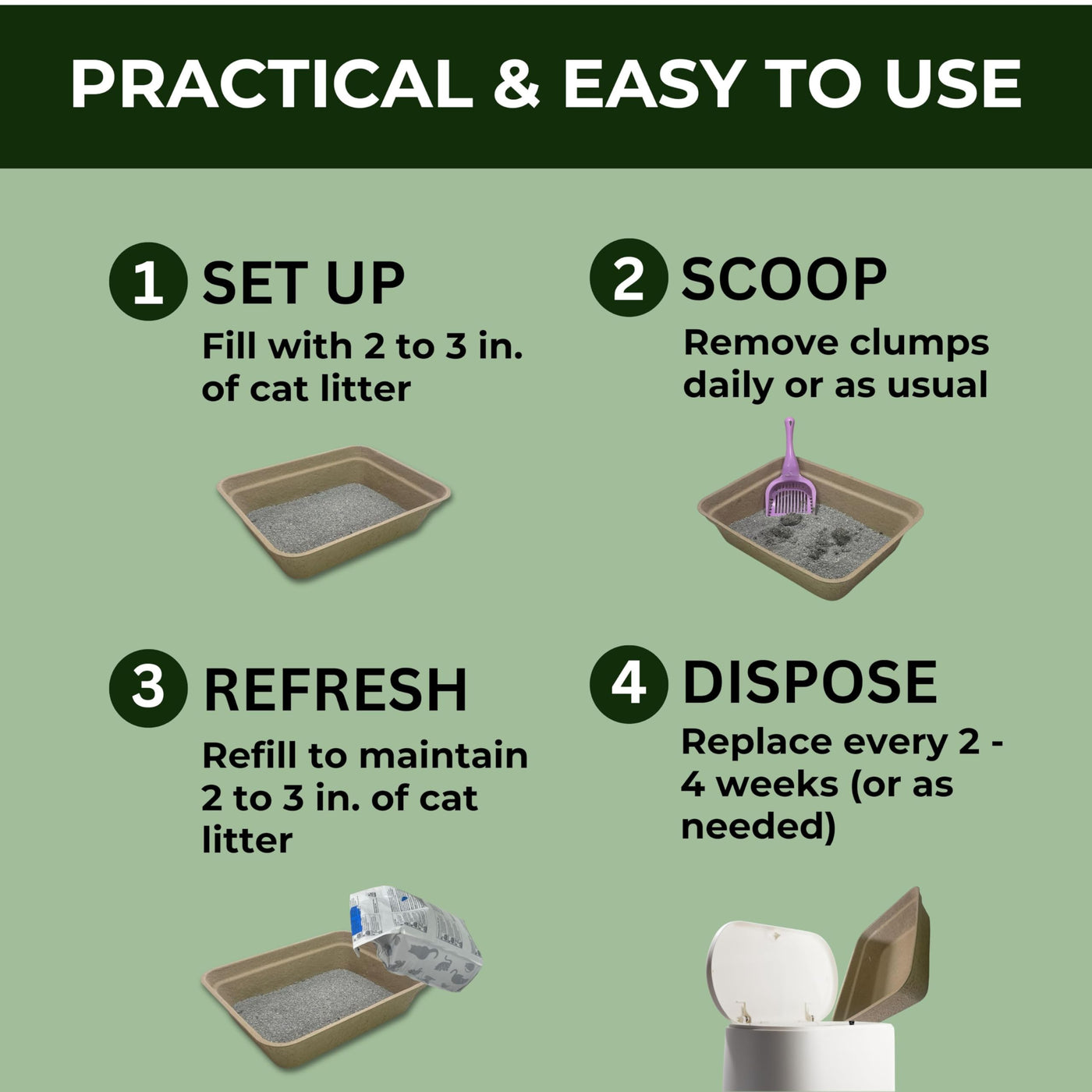 PRACTICAL & EASY TO USE

1 SET UP
Fill with 2 to 3 in. of cat litter

2 SCOOP
Remove clumps daily or as usual

3 REFRESH
Refill to maintain 2 to 3 in. of cat litter

4 DISPOSE
Replace every 2 - 4 weeks (or as needed)