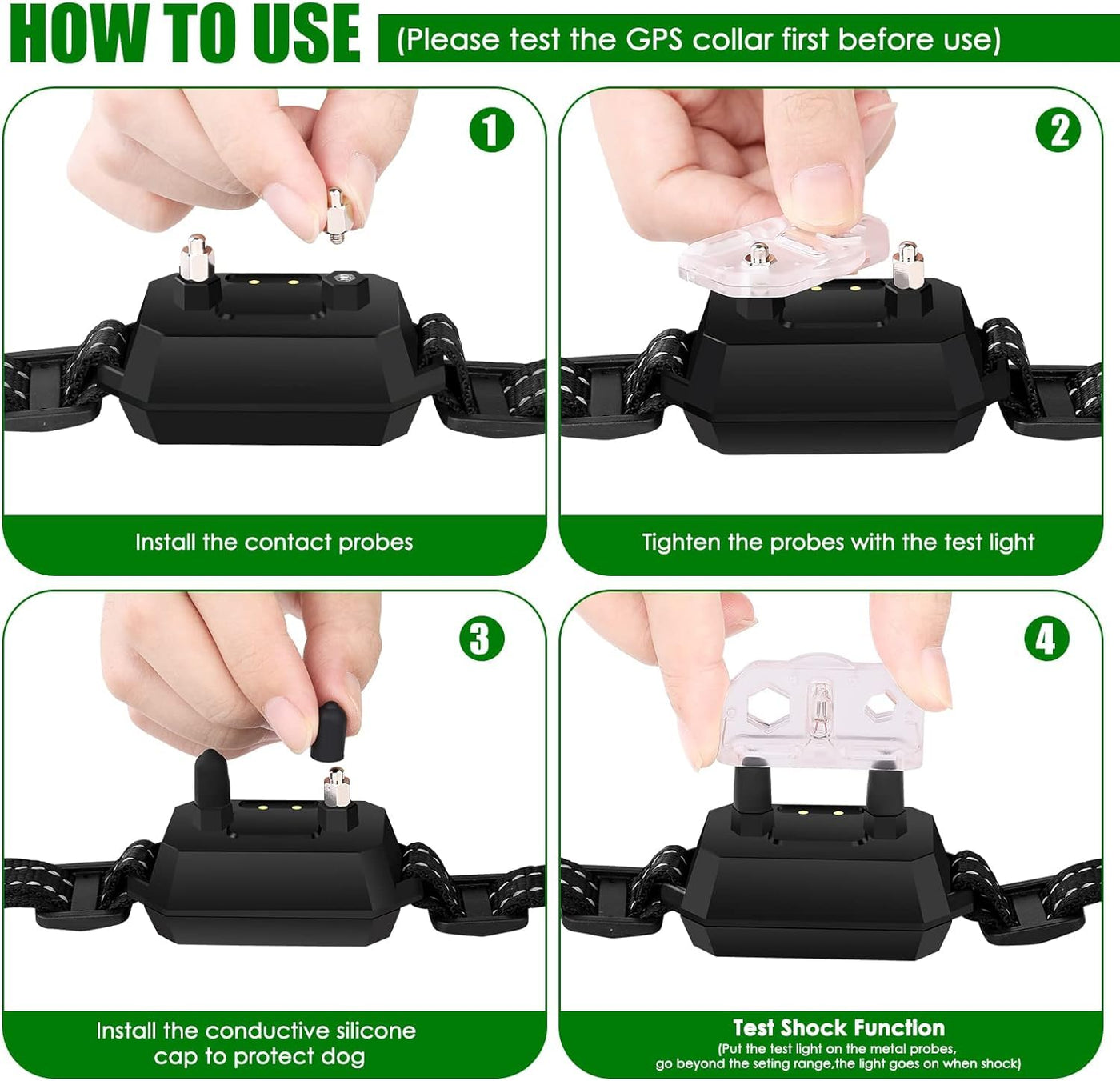 HOW TO USE

(Please test the GPS collar first before use)

1

Install the contact probes

2

Tighten the probes with the test light

3

Install the conductive silicone cap to protect dog

4

Test Shock Function

(Put the test light on the metal probes, go beyond the seting range,the light goes on when shock)