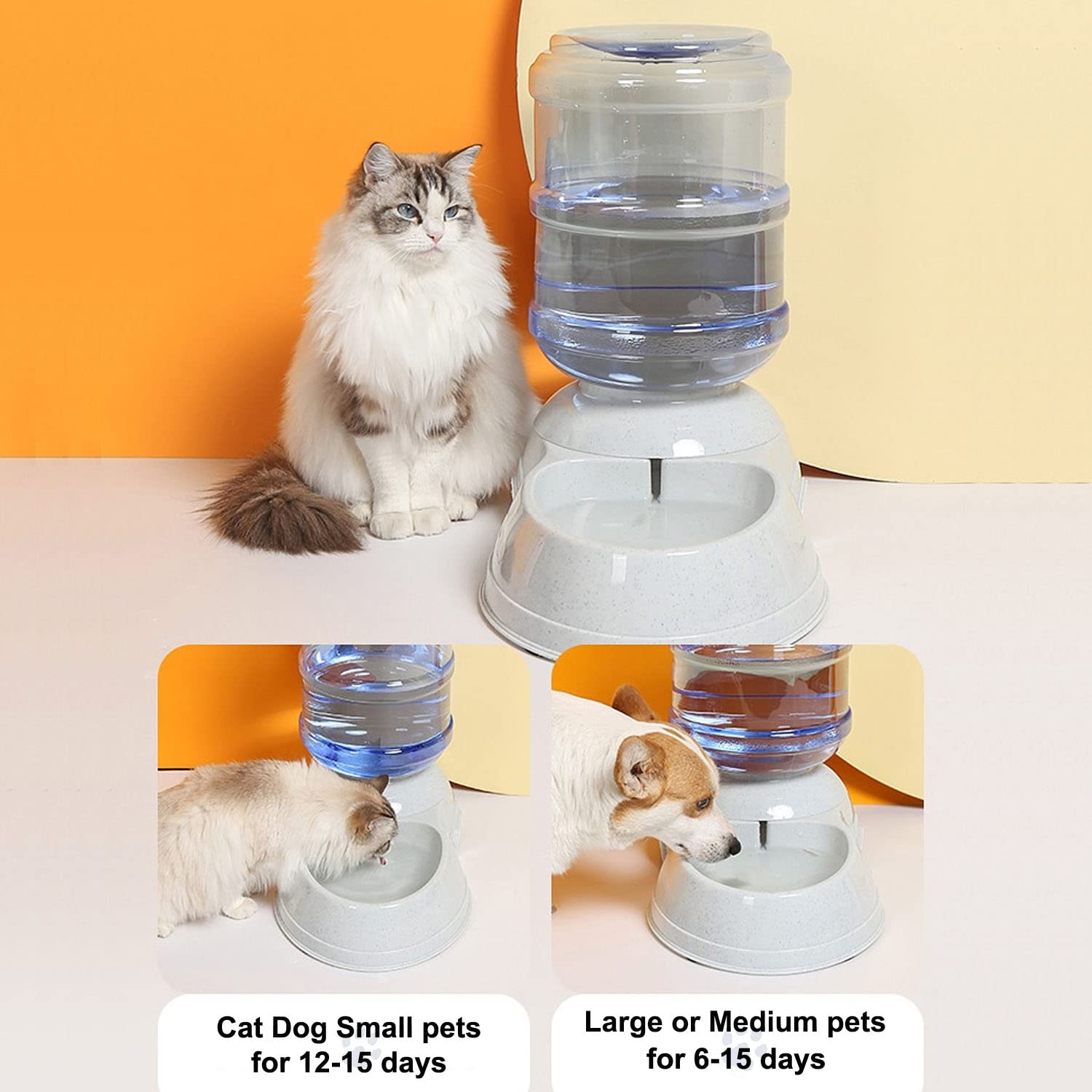 Cat Dog Small pets
for 12-15 days

Large or Medium pets
for 6-15 days