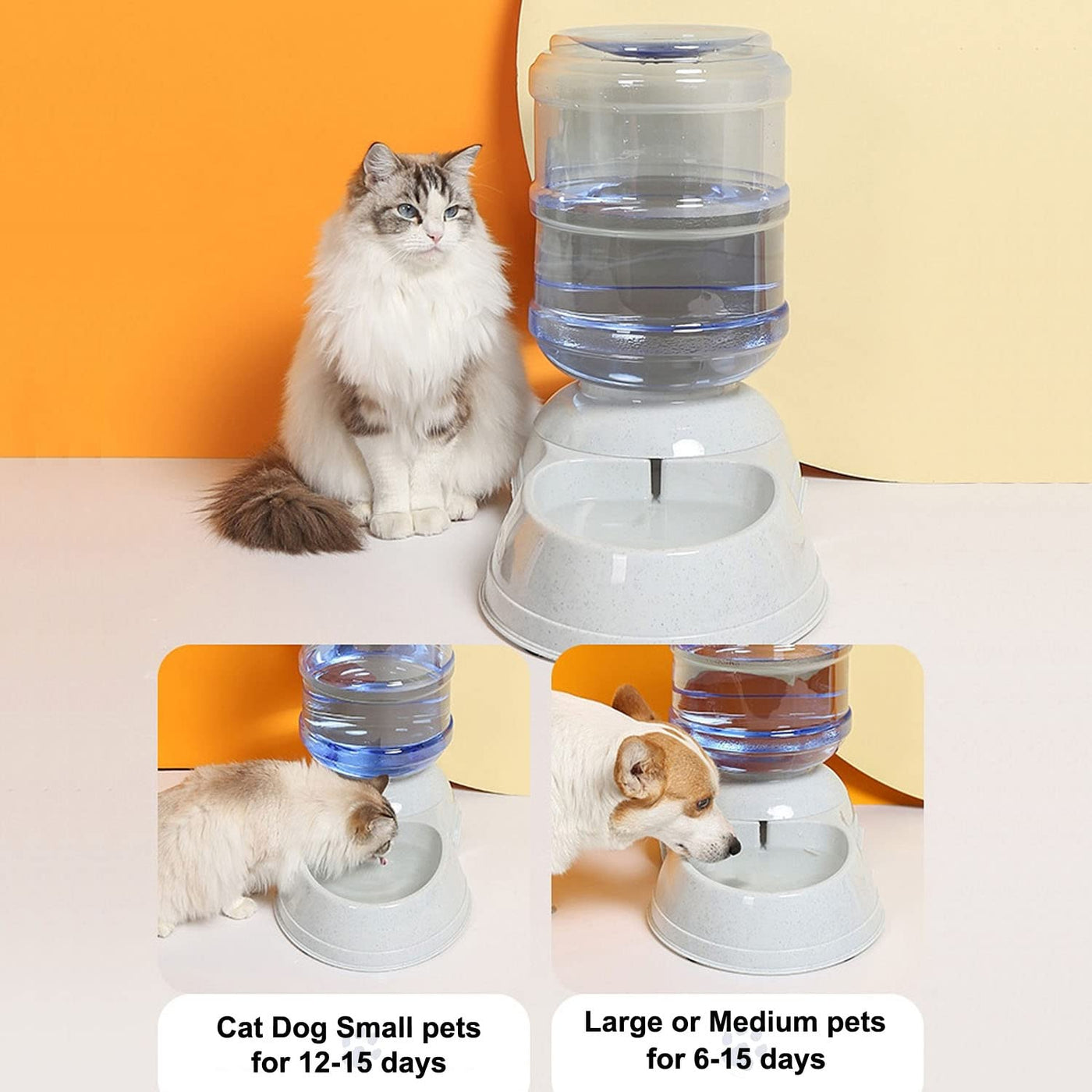 Cat Dog Small pets
for 12-15 days

Large or Medium pets
for 6-15 days